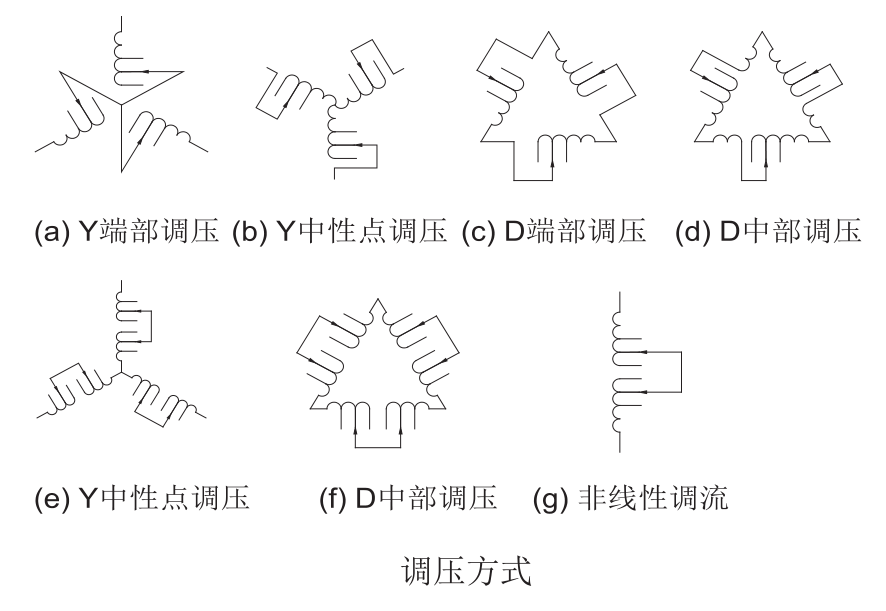 (a) Y端部调压 (b) Y中性点调压 (c) D端部调压 (d) D中部调压

(e) Y中性点调压 (f) D中部调压 (g) 非线性调流

调压方式