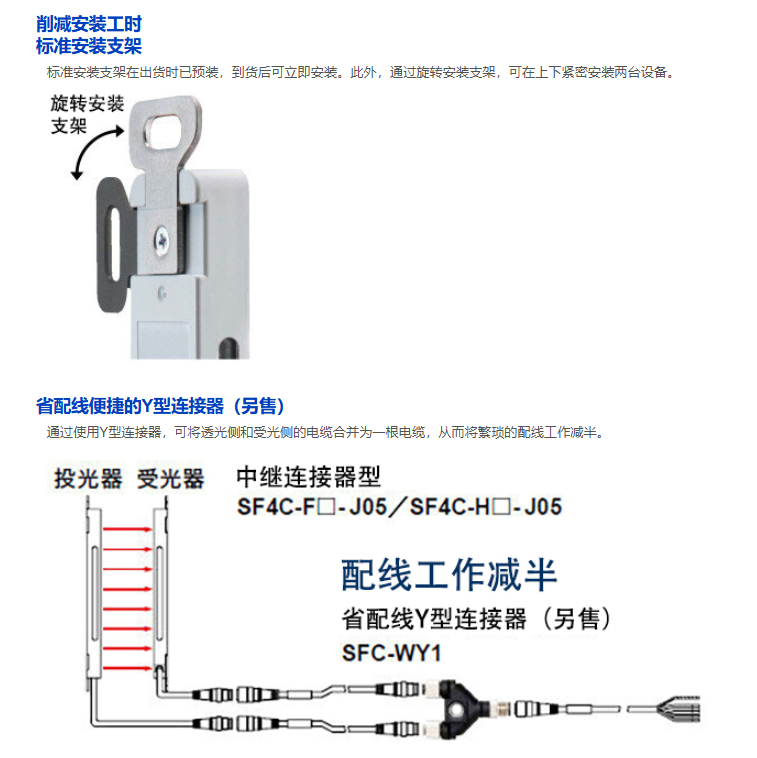 削减安装工时
标准安装支架

标准安装支架在出货时已预装，到货后可立即安装。此外，通过旋转安装支架，可在上下紧密安装两台设备。

旋转安装支架

省配线便捷的Y型连接器（另售）

通过使用Y型连接器，可将透光侧和受光侧的电缆合并为一根电缆，从而将繁琐的配线工作减半。

投光器 受光器

中继连接器型
SF4C-F□-J05／SF4C-H□-J05

配线工作减半
省配线Y型连接器（另售）
SFC-WY1