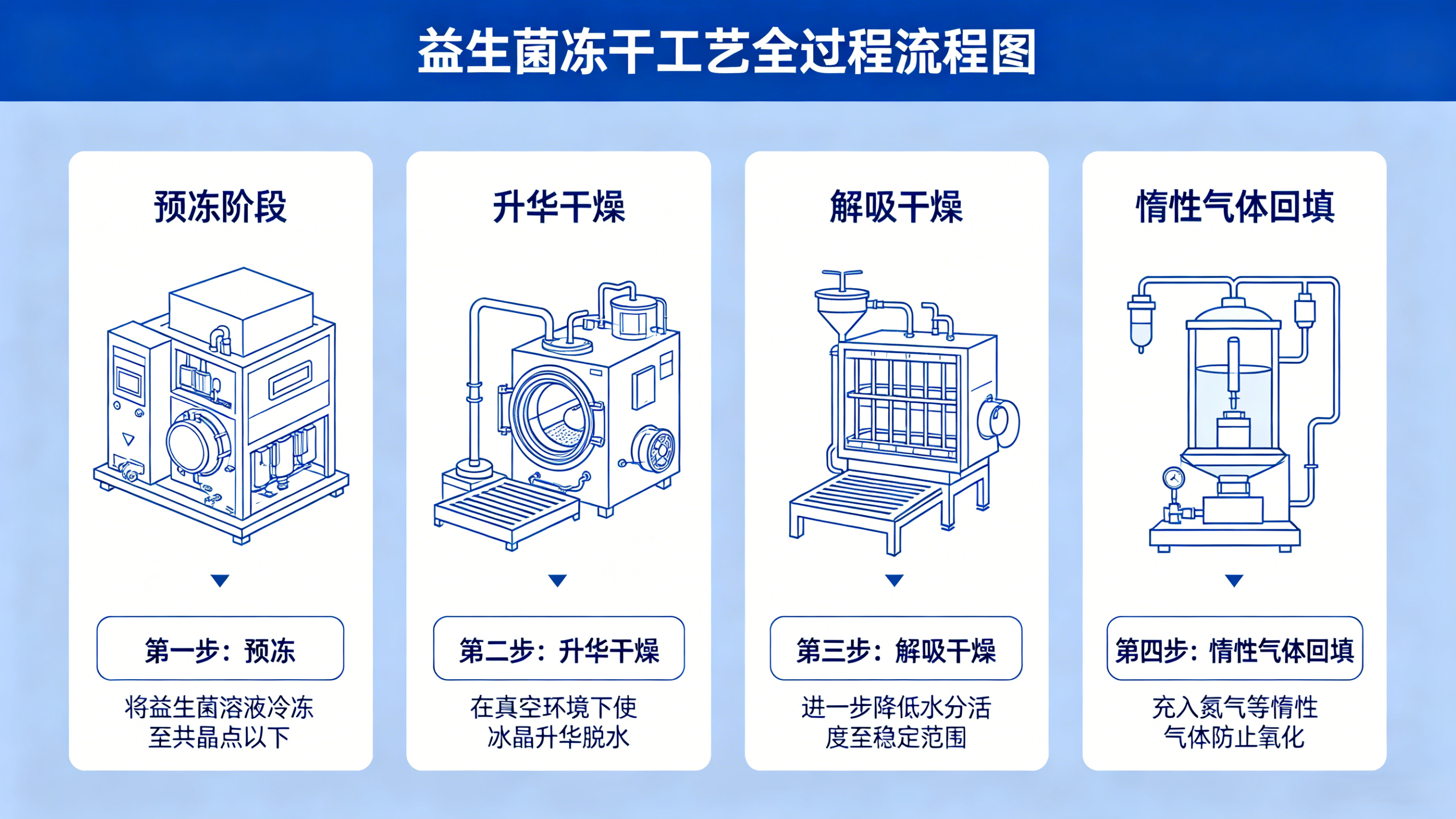 益生菌冻干工艺全过程流程图

预冻阶段

第一步：预冻

将益生菌溶液冷冻至共晶点以下

升华干燥

第二步：升华干燥

在真空环境下使冰晶升华脱水

解吸干燥

第三步：解吸干燥

进一步降低水分活度至稳定范围

惰性气体回填

第四步：惰性气体回填

充入氮气等惰性气体防止氧化