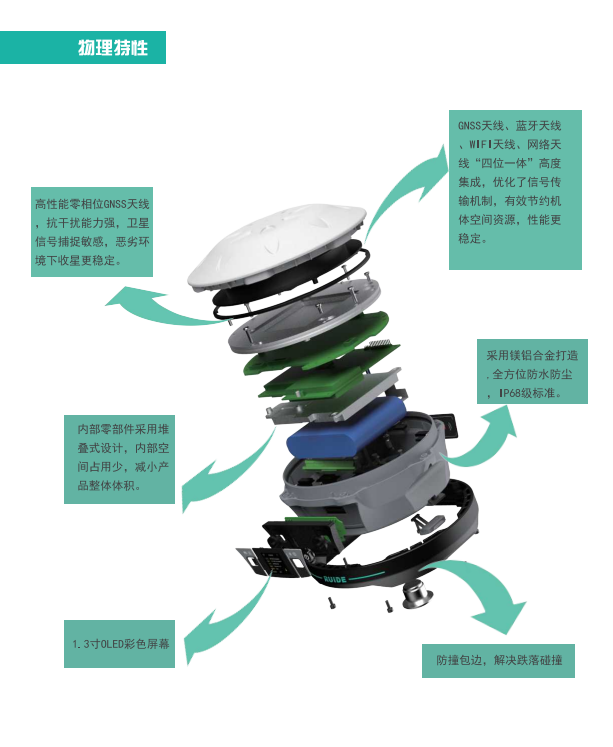 物理特性

高性能零相位GNSS天线，抗干扰能力强，卫星信号捕捉敏感，恶劣环境下收星更稳定。

GNSS天线、蓝牙天线、WIFI天线、网络天线“四位一体”高度集成，优化了信号传输机制，有效节约机体空间资源，性能更稳定。

采用镁铝合金打造.全方位防水防尘，IP68级标准。

内部零部件采用堆叠式设计，内部空间占用少，减小产品整体体积。

RUIDE

1.3寸OLED彩色屏幕

防撞包边，解决跌落碰撞