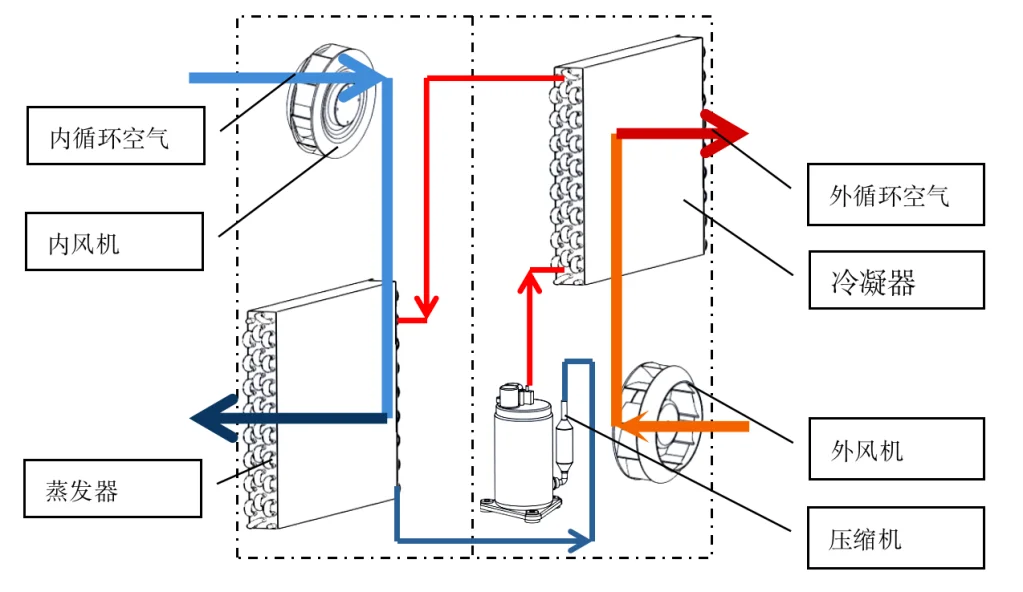 内循环空气

内风机

蒸发器

外循环空气

冷凝器

外风机

压缩机