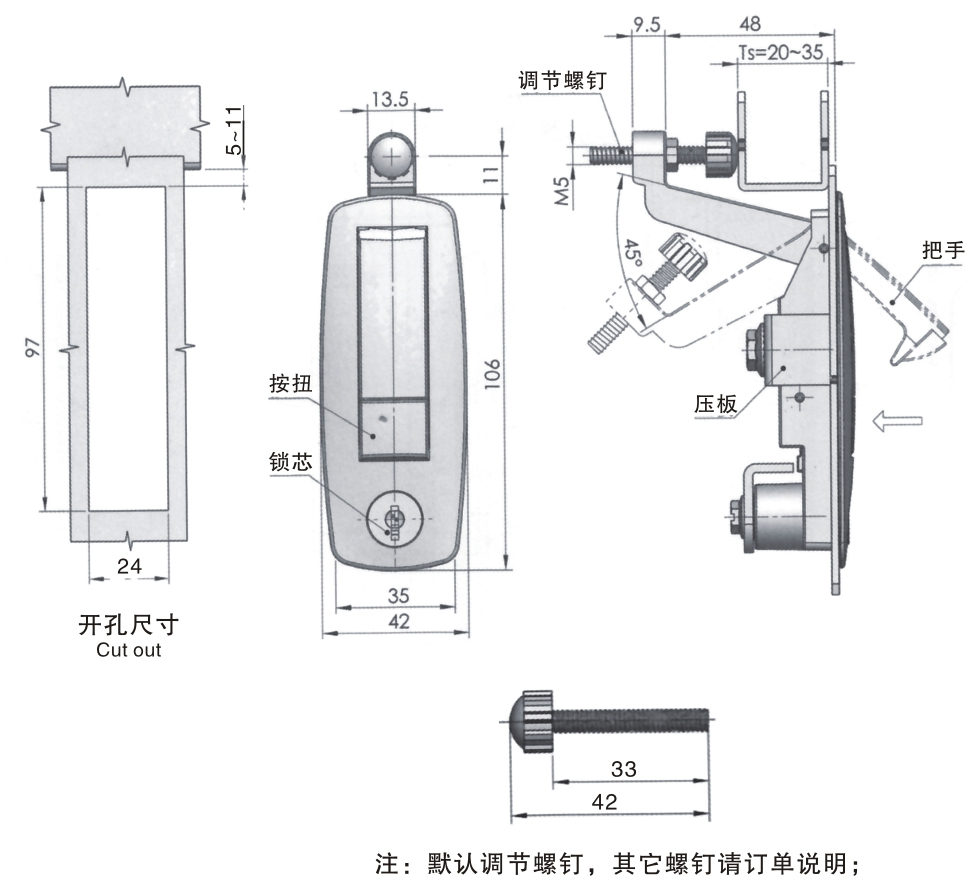 5~11
97
24
开孔尺寸
Cut out

13.5
11
106
按扭
锁芯
35
42

9.5
48
Ts=20~35
调节螺钉
M5
45°
把手
压板

33
42

注：默认调节螺钉，其它螺钉请订单说明；