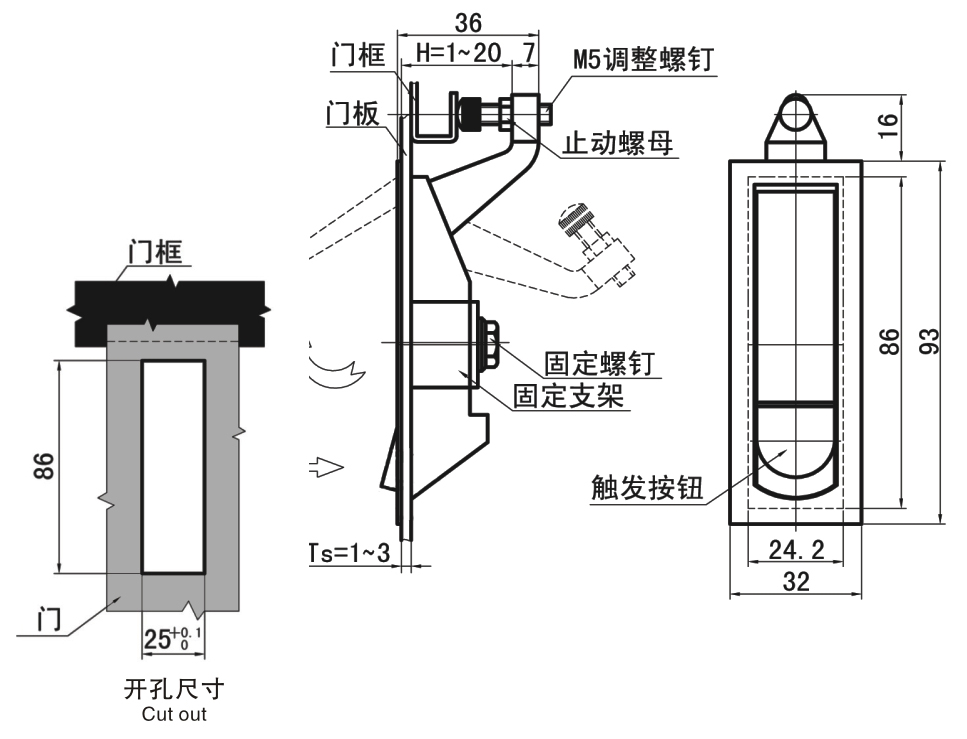 门框
86
门
$25^{+0.1}_{0}$
开孔尺寸
Cut out

36
门框
H=1~20
7
M5调整螺钉
门板
止动螺母
固定螺钉
固定支架
Ts=1~3

16
86
93
触发按钮
24.2
32