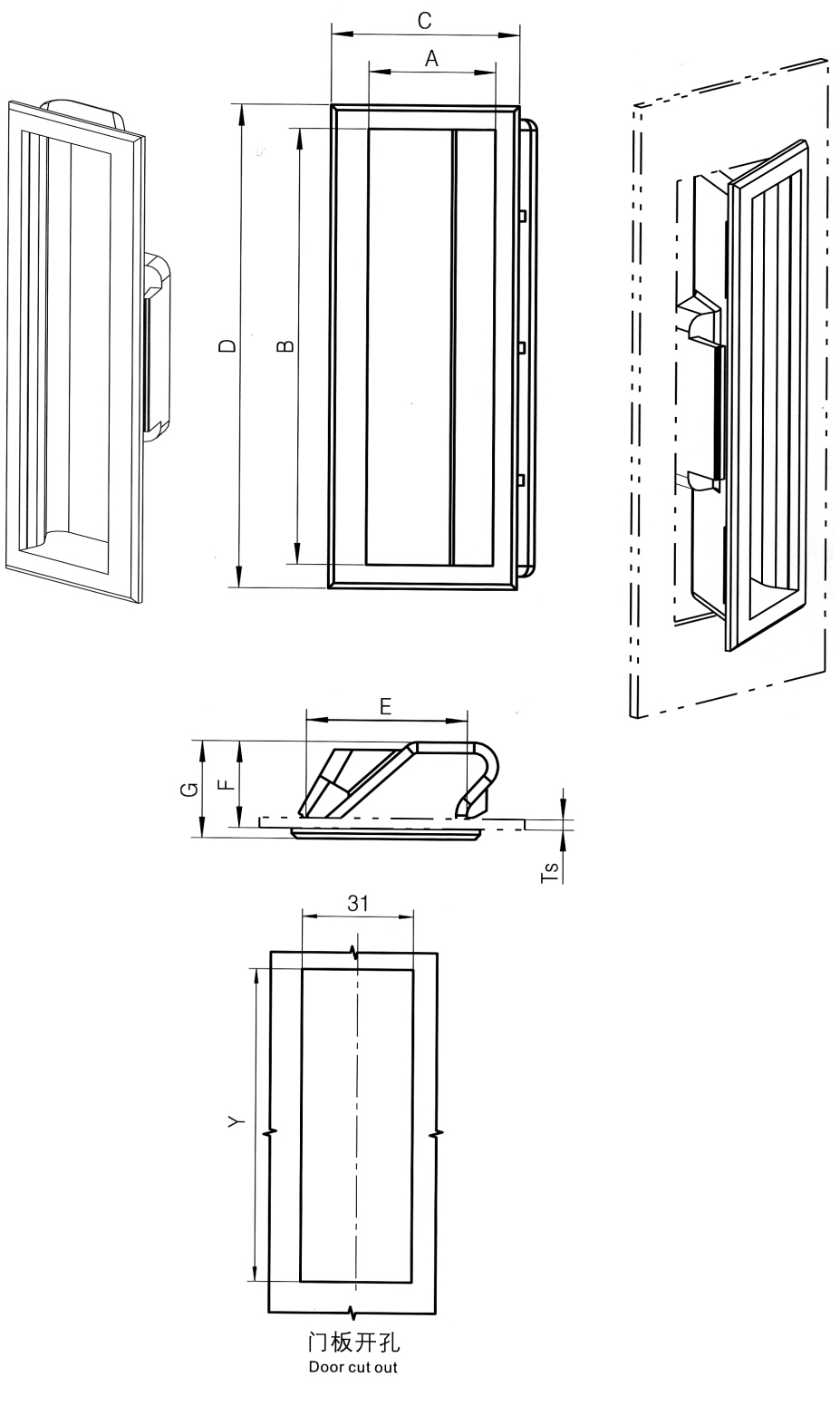 C
A
D
B
E
G
F
Ts
31
Y
门板开孔
Door cut out