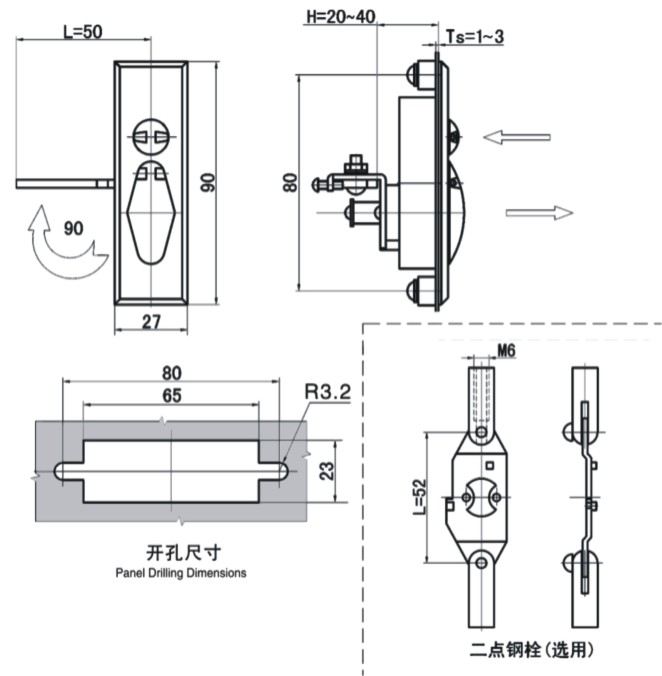 L=50

90

90

27

H=20~40

Ts=1~3

80

80

65

R3.2

23

开孔尺寸
Panel Drilling Dimensions

M6

L=52

二点钢栓(选用)