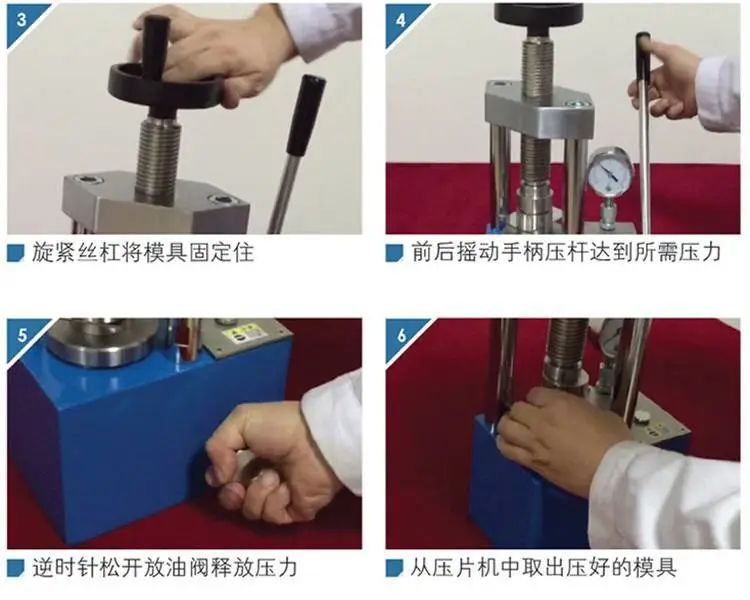 3

旋紧丝杠将模具固定住

4

前后摇动手柄压杆达到所需压力

5

逆时针松开放油阀释放压力

6

从压片机中取出压好的模具