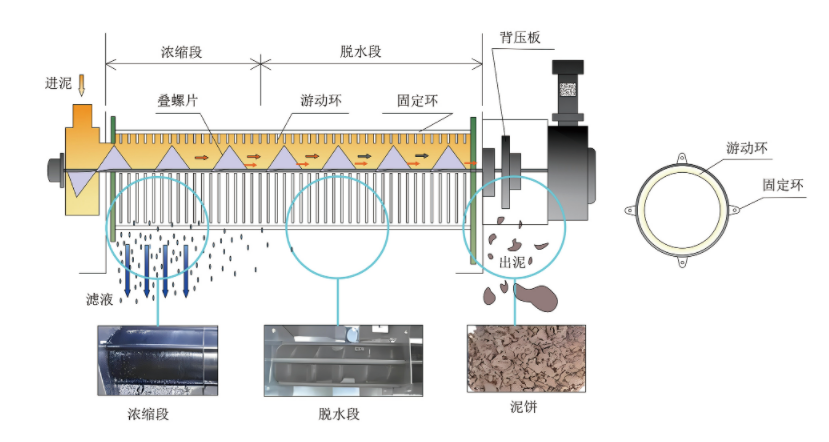 浓缩段
脱水段
背压板
进泥
叠螺片
游动环
固定环
游动环
固定环
出泥
滤液
浓缩段
脱水段
泥饼