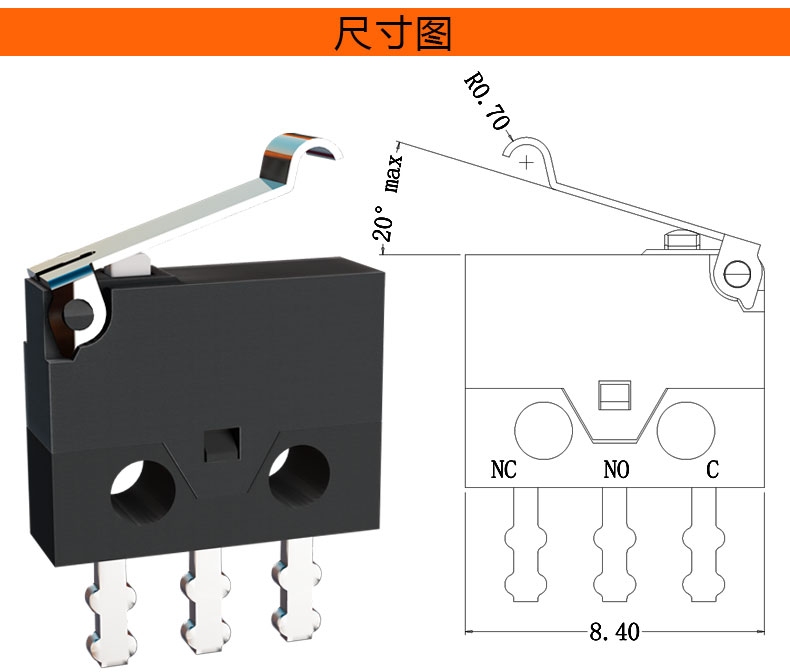 尺寸图

R0.70

20° max

NC NO C

8.40