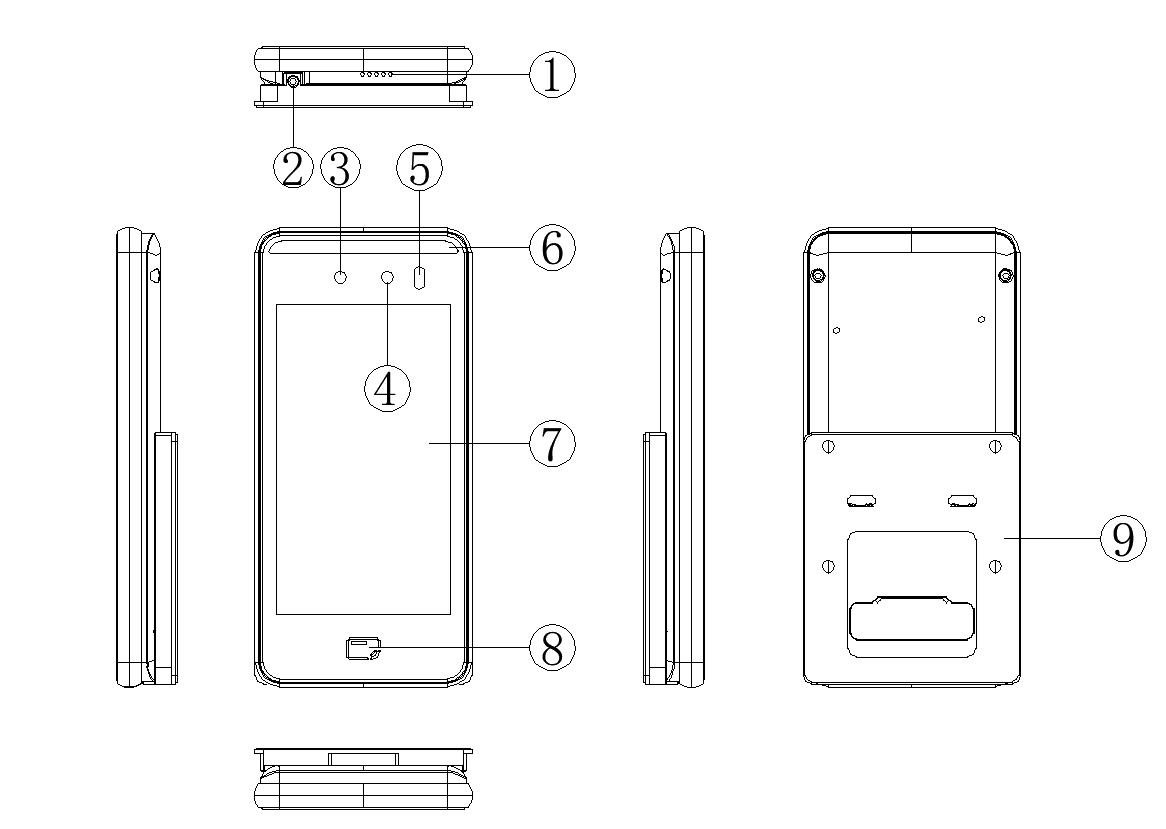 1
2
3
5
6
4
7
8
9