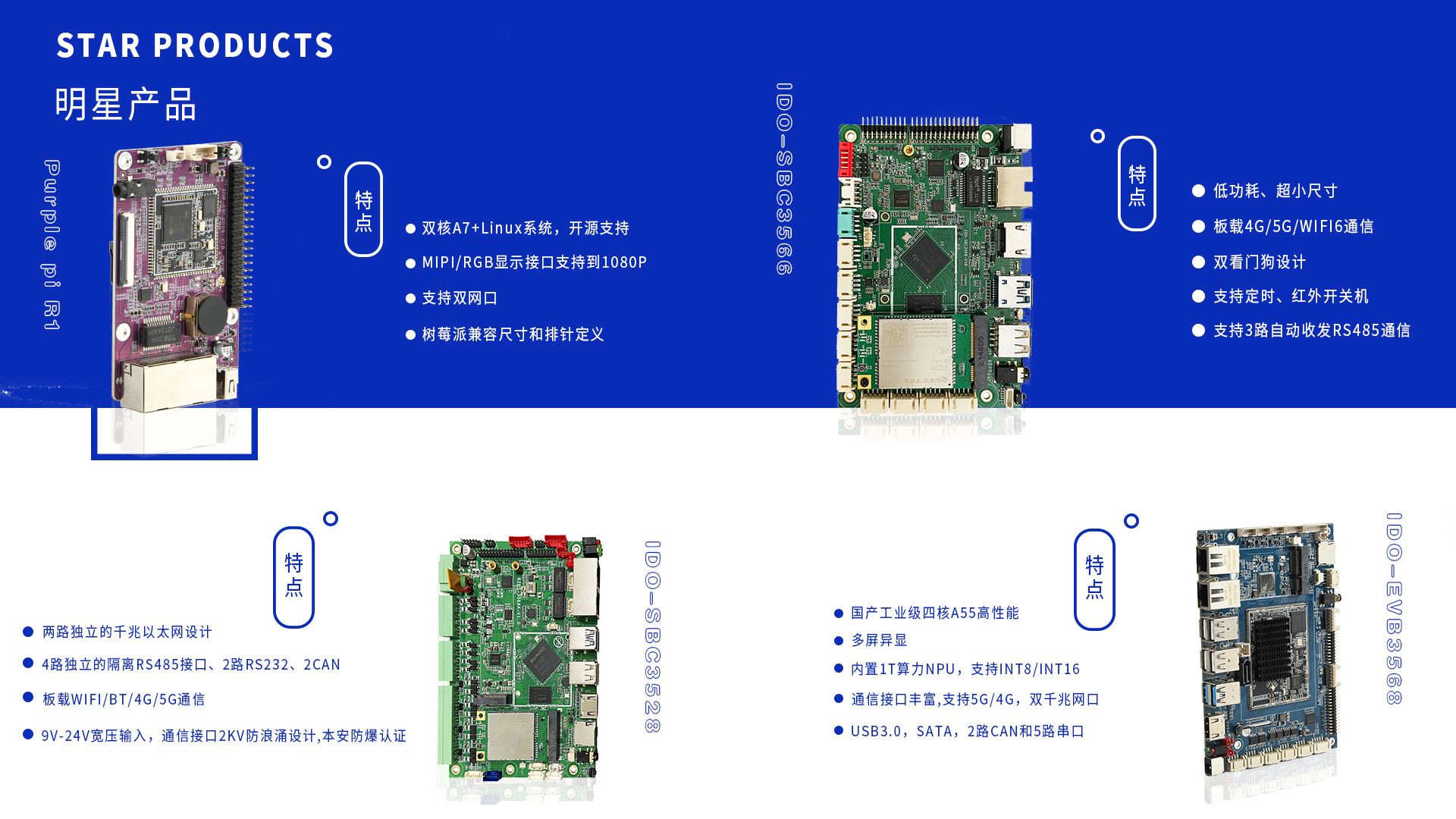 STAR PRODUCTS

明星产品

Purple pi R1

特点

● 双核A7+Linux系统，开源支持

● MIPI/RGB显示接口支持到1080P

● 支持双网口

● 树莓派兼容尺寸和排针定义

IDO-SBC3566

特点

● 低功耗、超小尺寸

● 板载4G/5G/WIFI6通信

● 双看门狗设计

● 支持定时、红外开关机

● 支持3路自动收发RS485通信

特点

● 两路独立的千兆以太网设计

● 4路独立的隔离RS485接口、2路RS232、2CAN

● 板载WIFI/BT/4G/5G通信

● 9V-24V宽压输入，通信接口2KV防浪涌设计,本安防爆认证

IDO-SBC3528

特点

● 国产工业级四核A55高性能

● 多屏异显

● 内置1T算力NPU，支持INT8/INT16

● 通信接口丰富,支持5G/4G，双千兆网口

● USB3.0，SATA，2路CAN和5路串口

IDO-EVB3568