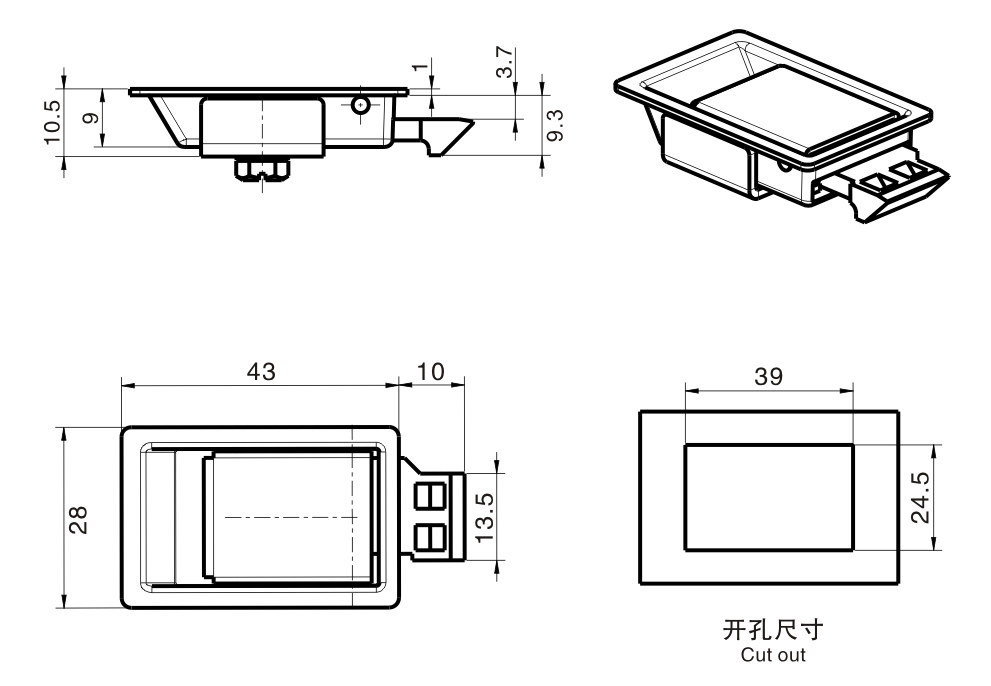 10.5
9
1
3.7
9.3

43
10
28
13.5

39
24.5

开孔尺寸
Cut out