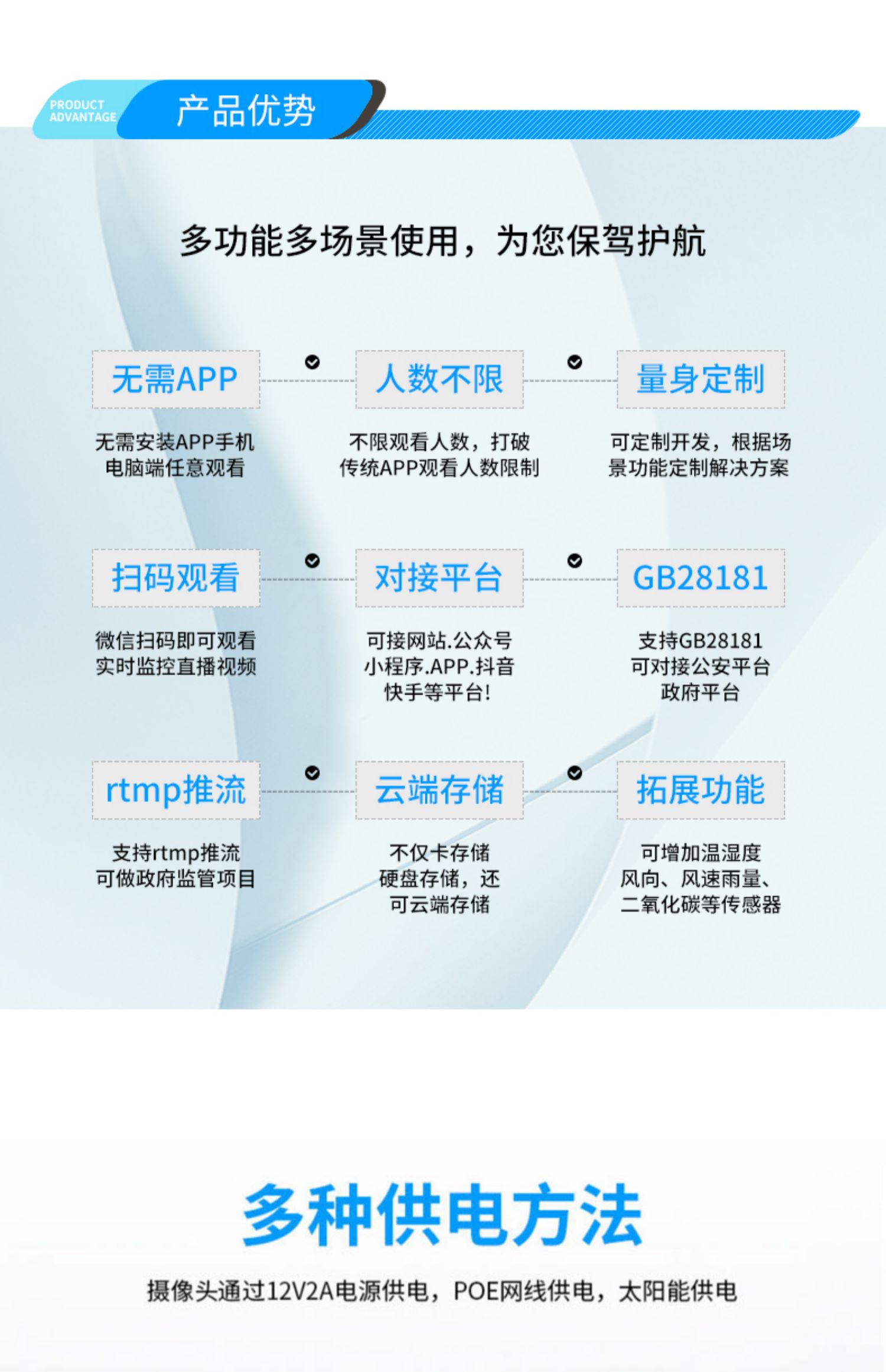 PRODUCT
ADVANTAGE
产品优势

多功能多场景使用，为您保驾护航

无需APP

无需安装APP手机
电脑端任意观看

人数不限

不限观看人数，打破
传统APP观看人数限制

量身定制

可定制开发，根据场
景功能定制解决方案

扫码观看

微信扫码即可观看
实时监控直播视频

对接平台

可接网站.公众号
小程序.APP.抖音
快手等平台!

GB28181

支持GB28181
可对接公安平台
政府平台

rtmp推流

支持rtmp推流
可做政府监管项目

云端存储

不仅卡存储
硬盘存储，还
可云端存储

拓展功能

可增加温湿度
风向、风速雨量、
二氧化碳等传感器

多种供电方法

摄像头通过12V2A电源供电，POE网线供电，太阳能供电