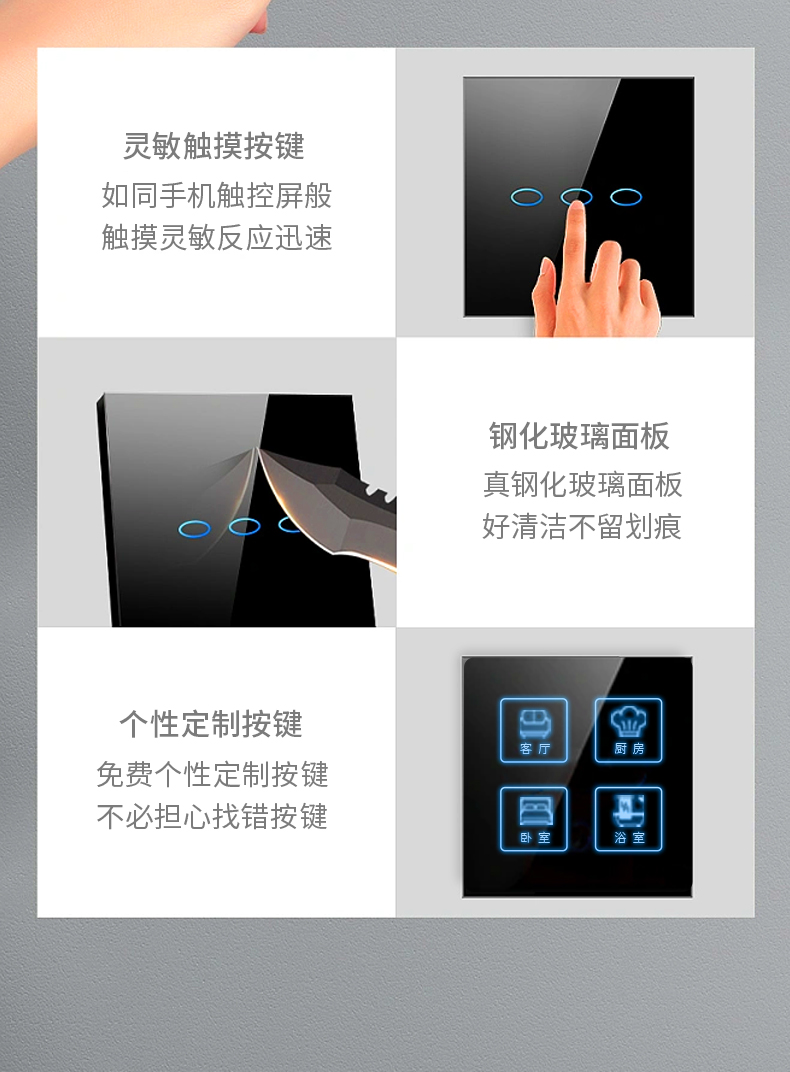 灵敏触摸按键

如同手机触控屏般
触摸灵敏反应迅速

钢化玻璃面板

真钢化玻璃面板
好清洁不留划痕

个性定制按键

免费个性定制按键
不必担心找错按键

客厅

厨房

卧室

浴室