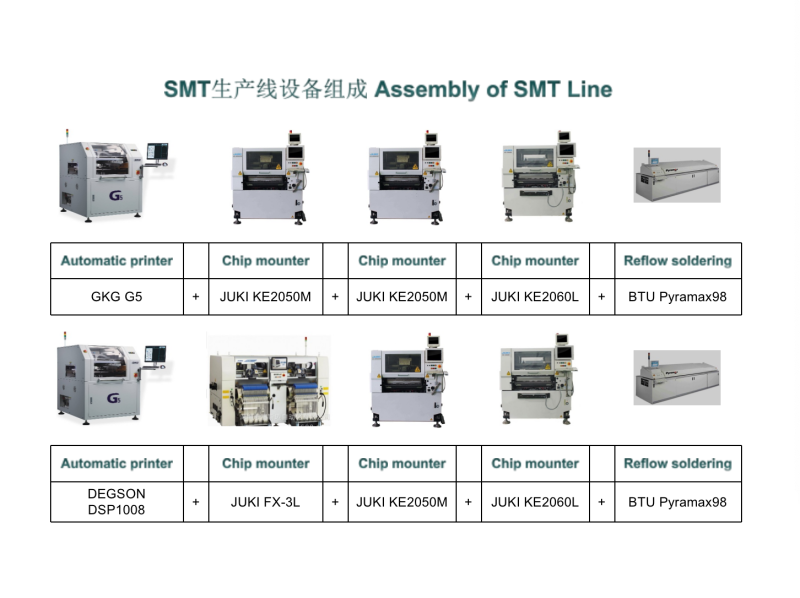 SMT生产线设备组成 Assembly of SMT Line

G5

| Automatic printer | | Chip mounter | | Chip mounter | | Chip mounter | | Reflow soldering |
|---|---|---|---|---|---|---|---|---|
| GKG G5 | + | JUKI KE2050M | + | JUKI KE2050M | + | JUKI KE2060L | + | BTU Pyramax98 |

G5

| Automatic printer | | Chip mounter | | Chip mounter | | Chip mounter | | Reflow soldering |
|---|---|---|---|---|---|---|---|---|
| DEGSON DSP1008 | + | JUKI FX-3L | + | JUKI KE2050M | + | JUKI KE2060L | + | BTU Pyramax98 |