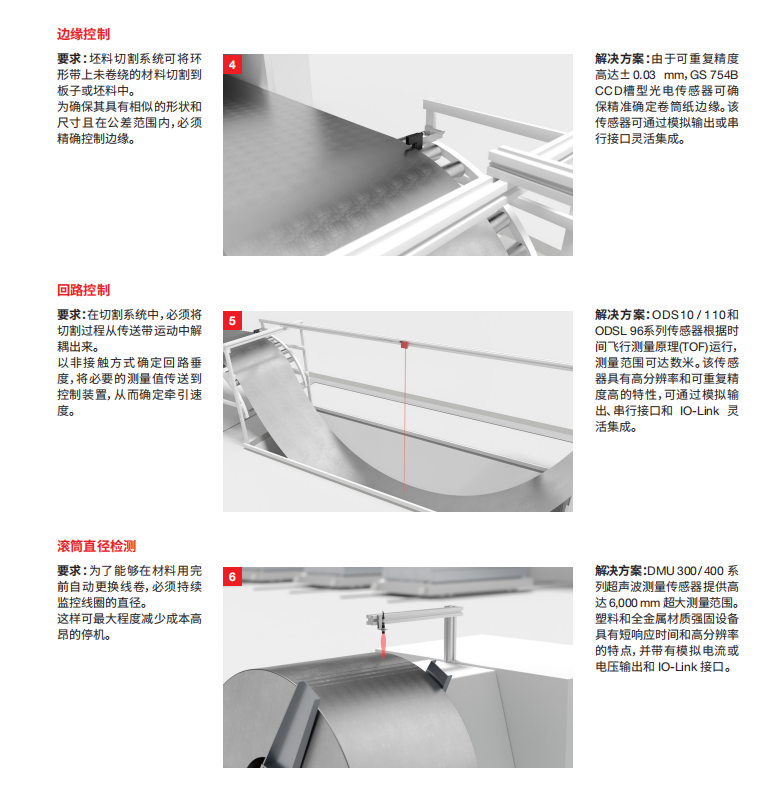 边缘控制

要求：坯料切割系统可将环形带上未卷绕的材料切割到板子或坯料中。
为确保其具有相似的形状和尺寸且在公差范围内，必须精确控制边缘。

4

解决方案：由于可重复精度高达± 0.03 mm，GS 754B CCD槽型光电传感器可确保精准确定卷筒纸边缘。该传感器可通过模拟输出或串行接口灵活集成。

回路控制

要求：在切割系统中，必须将切割过程从传送带运动中解耦出来。
以非接触方式确定回路垂度，将必要的测量值传送到控制装置，从而确定牵引速度。

5

解决方案：ODS10 / 110和ODSL 96系列传感器根据时间飞行测量原理(TOF)运行，测量范围可达数米。该传感器具有高分辨率和可重复精度高的特性，可通过模拟输出、串行接口和 IO-Link 灵活集成。

滚筒直径检测

要求：为了能够在材料用完前自动更换线卷，必须持续监控线圈的直径。
这样可最大程度减少成本高昂的停机。

6

解决方案：DMU 300 / 400 系列超声波测量传感器提供高达 6,000 mm 超大测量范围。塑料和全金属材质强固设备具有短响应时间和高分辨率的特点，并带有模拟电流或电压输出和 IO-Link 接口。