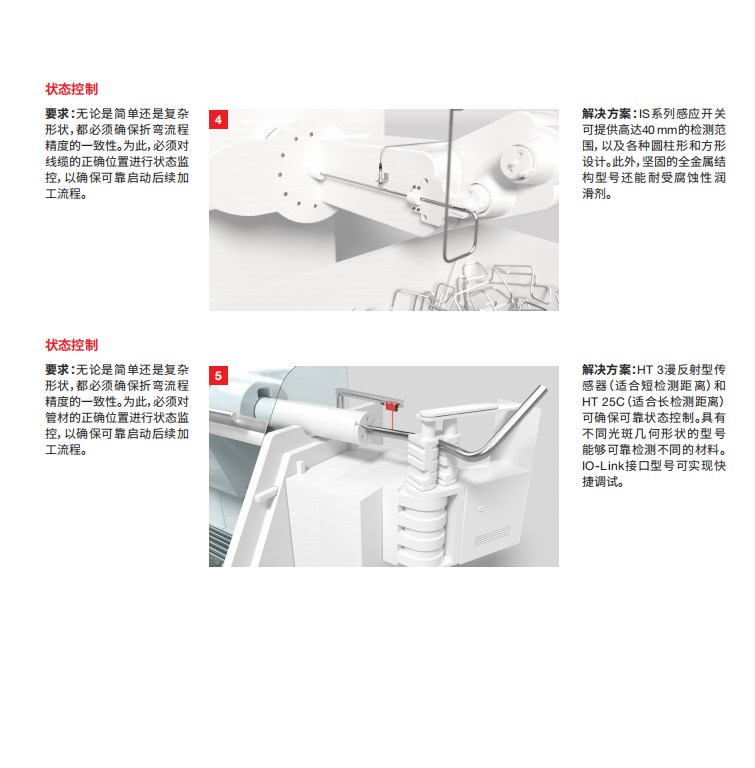 状态控制

要求：无论是简单还是复杂形状，都必须确保折弯流程精度的一致性。为此，必须对线缆的正确位置进行状态监控，以确保可靠启动后续加工流程。

4

解决方案：IS系列感应开关可提供高达40 mm的检测范围，以及各种圆柱形和方形设计。此外，坚固的全金属结构型号还能耐受腐蚀性润滑剂。

状态控制

要求：无论是简单还是复杂形状，都必须确保折弯流程精度的一致性。为此，必须对管材的正确位置进行状态监控，以确保可靠启动后续加工流程。

5

解决方案：HT 3漫反射型传感器（适合短检测距离）和HT 25C（适合长检测距离）可确保可靠状态控制。具有不同光斑几何形状的型号能够可靠检测不同的材料。IO-Link接口型号可实现快捷调试。