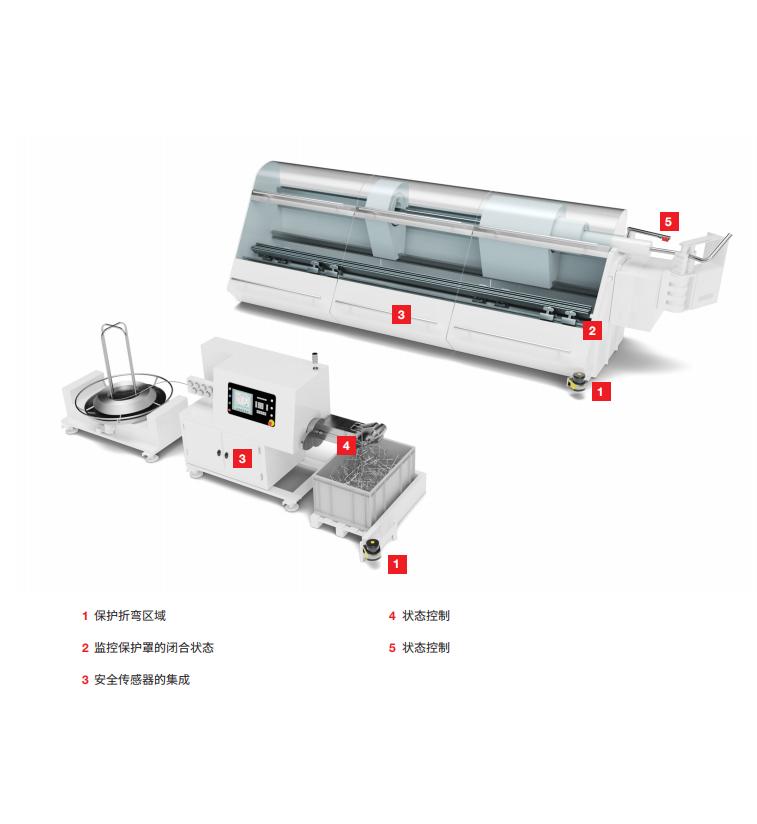 5

3

2

1

4

3

1

1 保护折弯区域

2 监控保护罩的闭合状态

3 安全传感器的集成

4 状态控制

5 状态控制