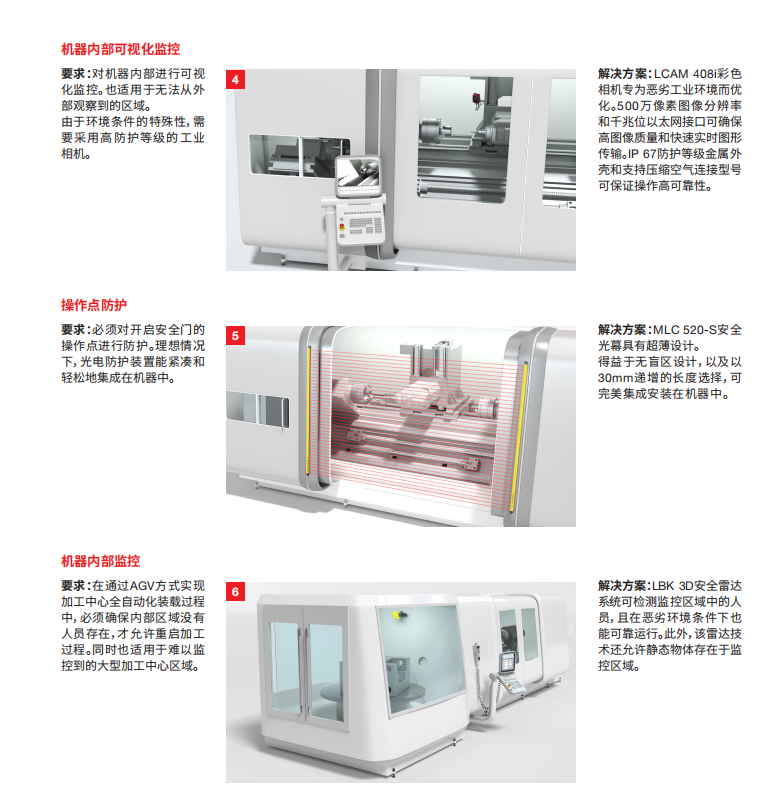 机器内部可视化监控

要求：对机器内部进行可视化监控。也适用于无法从外部观察到的区域。
由于环境条件的特殊性，需要采用高防护等级的工业相机。

4

解决方案：LCAM 408i彩色相机专为恶劣工业环境而优化。500万像素图像分辨率和千兆位以太网接口可确保高图像质量和快速实时图形传输。IP 67防护等级金属外壳和支持压缩空气连接型号可保证操作高可靠性。

操作点防护

要求：必须对开启安全门的操作点进行防护。理想情况下，光电防护装置能紧凑和轻松地集成在机器中。

5

解决方案：MLC 520-S安全光幕具有超薄设计。
得益于无盲区设计，以及以30mm递增的长度选择，可完美集成安装在机器中。

机器内部监控

要求：在通过AGV方式实现加工中心全自动化装载过程中，必须确保内部区域没有人员存在，才允许重启加工过程。同时也适用于难以监控到的大型加工中心区域。

6

解决方案：LBK 3D安全雷达系统可检测监控区域中的人员，且在恶劣环境条件下也能可靠运行。此外，该雷达技术还允许静态物体存在于监控区域。