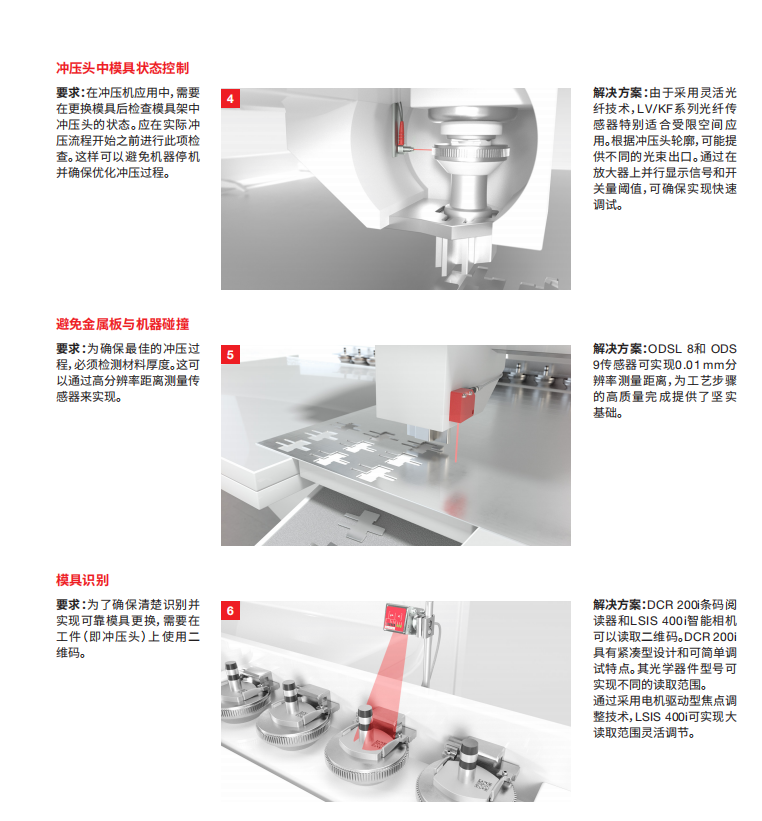 冲压头中模具状态控制

要求：在冲压机应用中，需要在更换模具后检查模具架中冲压头的状态。应在实际冲压流程开始之前进行此项检查。这样可以避免机器停机并确保优化冲压过程。

4

解决方案：由于采用灵活光纤技术，LV/KF系列光纤传感器特别适合受限空间应用。根据冲压头轮廓，可能提供不同的光束出口。通过在放大器上并行显示信号和开关量阈值，可确保实现快速调试。

避免金属板与机器碰撞

要求：为确保最佳的冲压过程，必须检测材料厚度。这可以通过高分辨率距离测量传感器来实现。

5

解决方案：ODSL 8和 ODS 9传感器可实现0.01 mm分辨率测量距离，为工艺步骤的高质量完成提供了坚实基础。

模具识别

要求：为了确保清楚识别并实现可靠模具更换，需要在工件（即冲压头）上使用二维码。

6

解决方案：DCR 200i条码阅读器和LSIS 400i智能相机可以读取二维码。DCR 200i具有紧凑型设计和可简单调试特点。其光学器件型号可实现不同的读取范围。
通过采用电机驱动型焦点调整技术，LSIS 400i可实现大读取范围灵活调节。