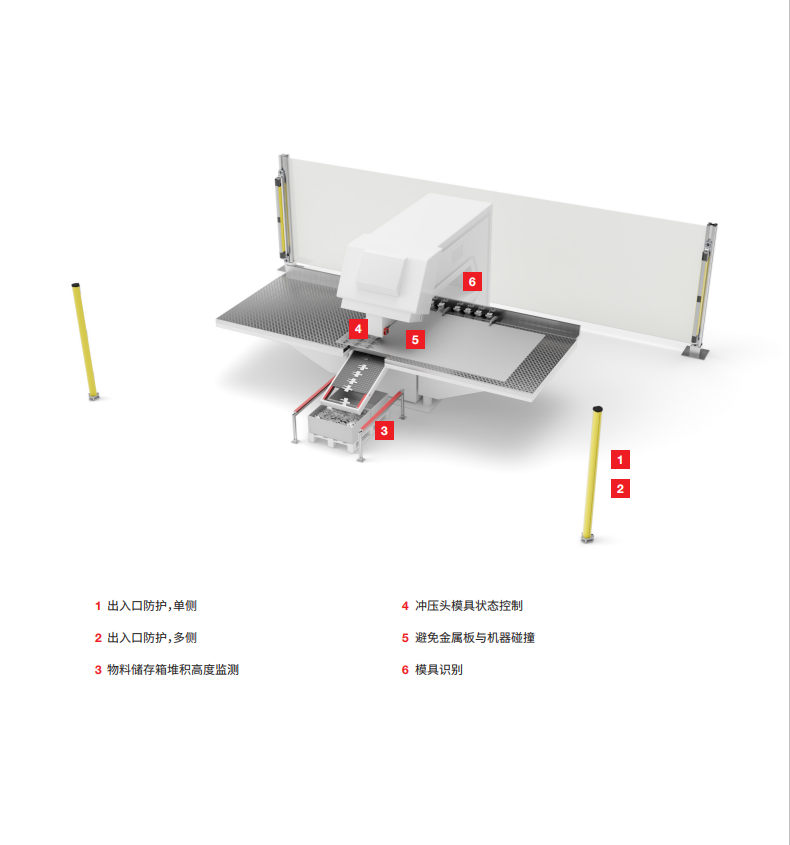 6

4

5

3

1

2

1 出入口防护，单侧

2 出入口防护，多侧

3 物料储存箱堆积高度监测

4 冲压头模具状态控制

5 避免金属板与机器碰撞

6 模具识别