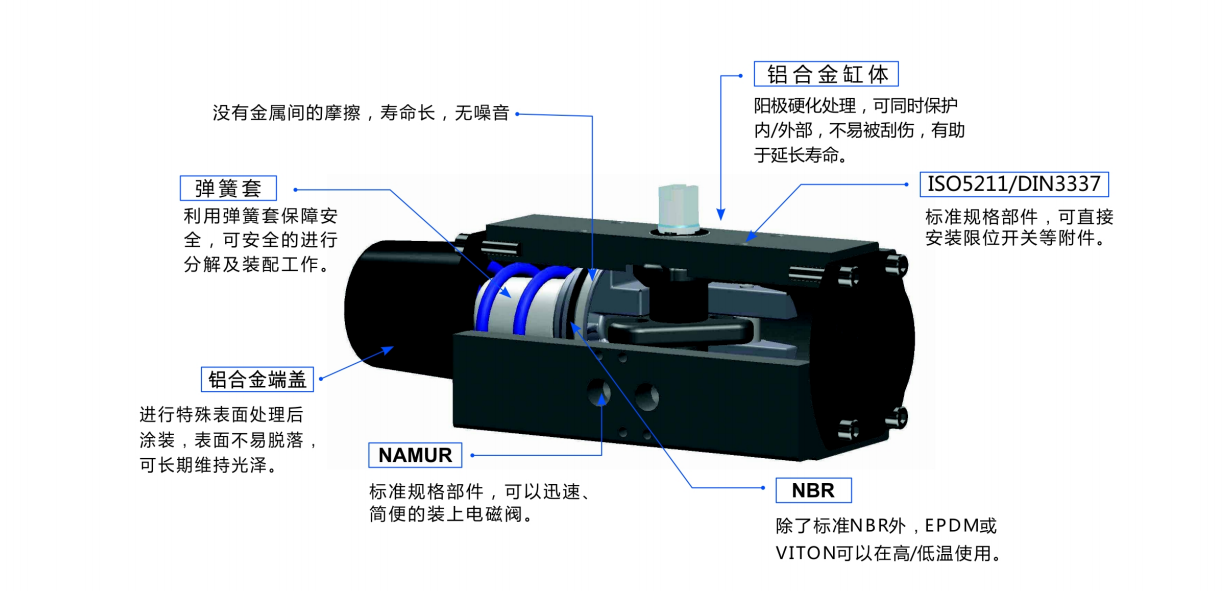 铝合金缸体

阳极硬化处理，可同时保护内/外部，不易被刮伤，有助于延长寿命。

没有金属间的摩擦，寿命长，无噪音

弹簧套

利用弹簧套保障安全，可安全的进行分解及装配工作。

ISO5211/DIN3337

标准规格部件，可直接安装限位开关等附件。

铝合金端盖

进行特殊表面处理后涂装，表面不易脱落，可长期维持光泽。

NAMUR

标准规格部件，可以迅速、简便的装上电磁阀。

NBR

除了标准NBR外，EPDM或VITON可以在高/低温使用。