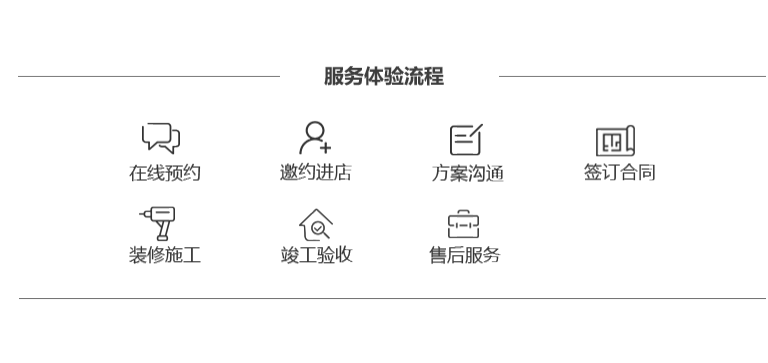 服务体验流程

在线预约
邀约进店
方案沟通
签订合同

装修施工
竣工验收
售后服务