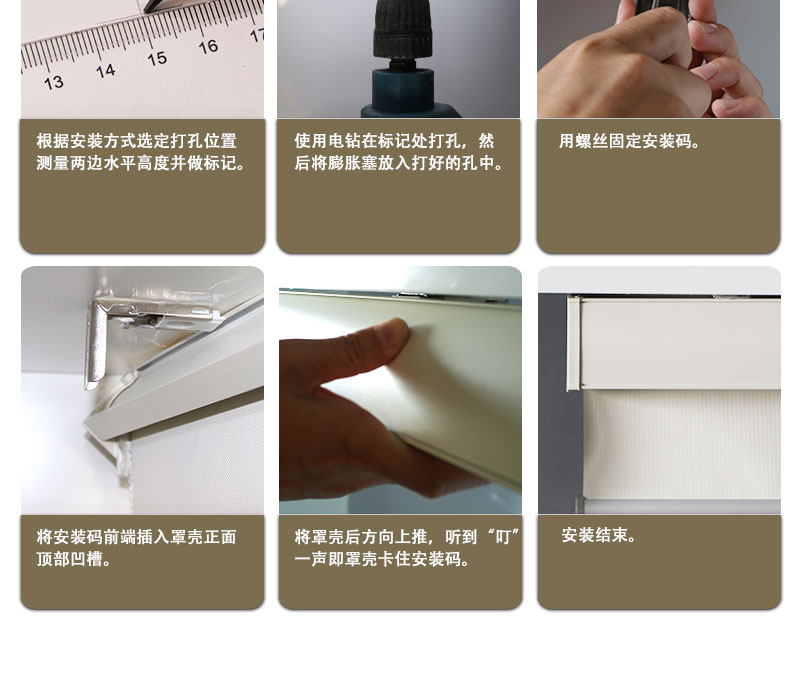 13 14 15 16 17

根据安装方式选定打孔位置测量两边水平高度并做标记。

使用电钻在标记处打孔，然后将膨胀塞放入打好的孔中。

用螺丝固定安装码。

将安装码前端插入罩壳正面顶部凹槽。

将罩壳后方向上推，听到“叮”一声即罩壳卡住安装码。

安装结束。