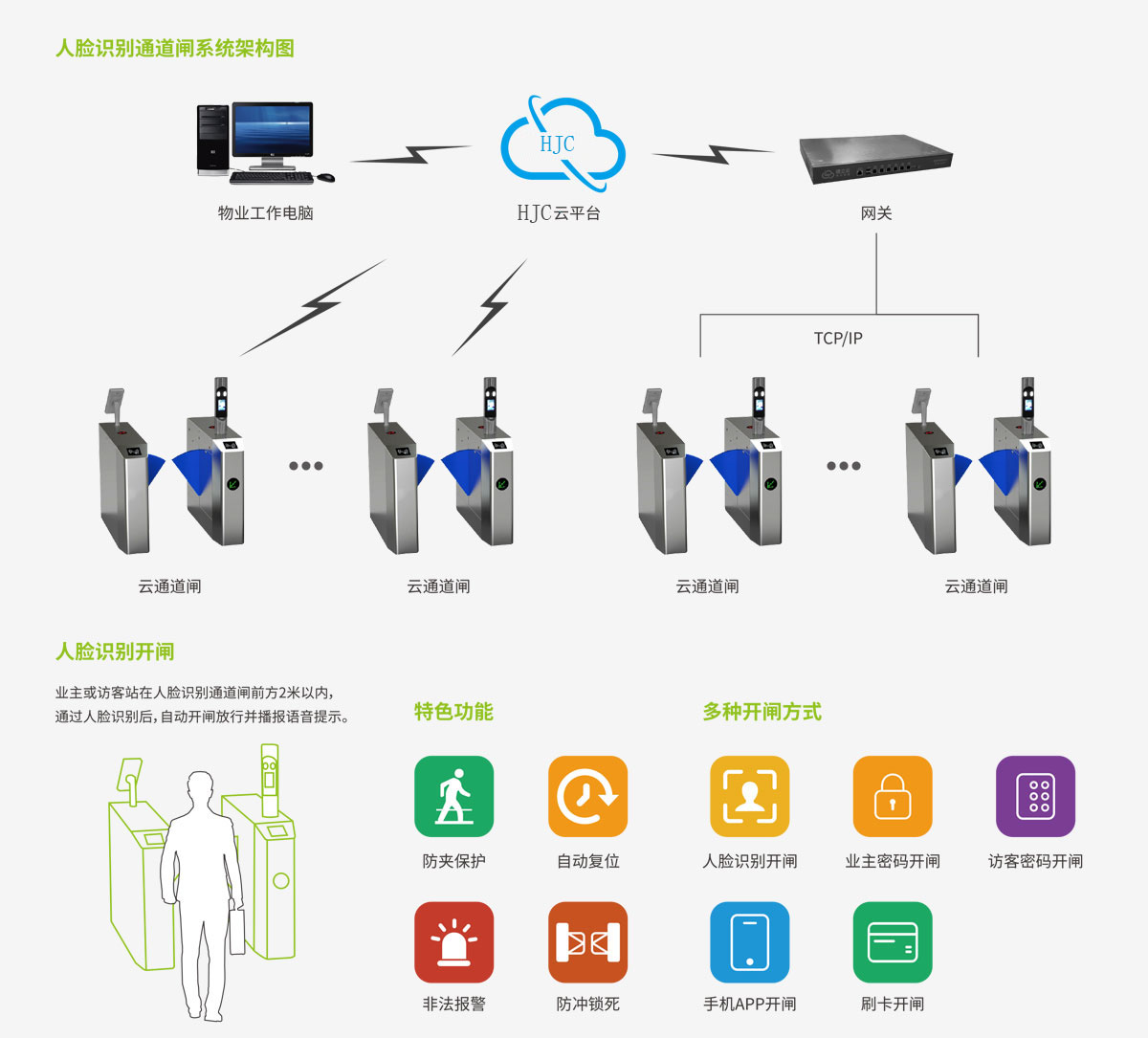 人脸识别通道闸系统架构图

物业工作电脑

HJC

HJC云平台

网关

TCP/IP

云通道闸

云通道闸

云通道闸

云通道闸

人脸识别开闸

业主或访客站在人脸识别通道闸前方2米以内，通过人脸识别后，自动开闸放行并播报语音提示。

特色功能

防夹保护

自动复位

非法报警

防冲锁死

多种开闸方式

人脸识别开闸

业主密码开闸

访客密码开闸

手机APP开闸

刷卡开闸