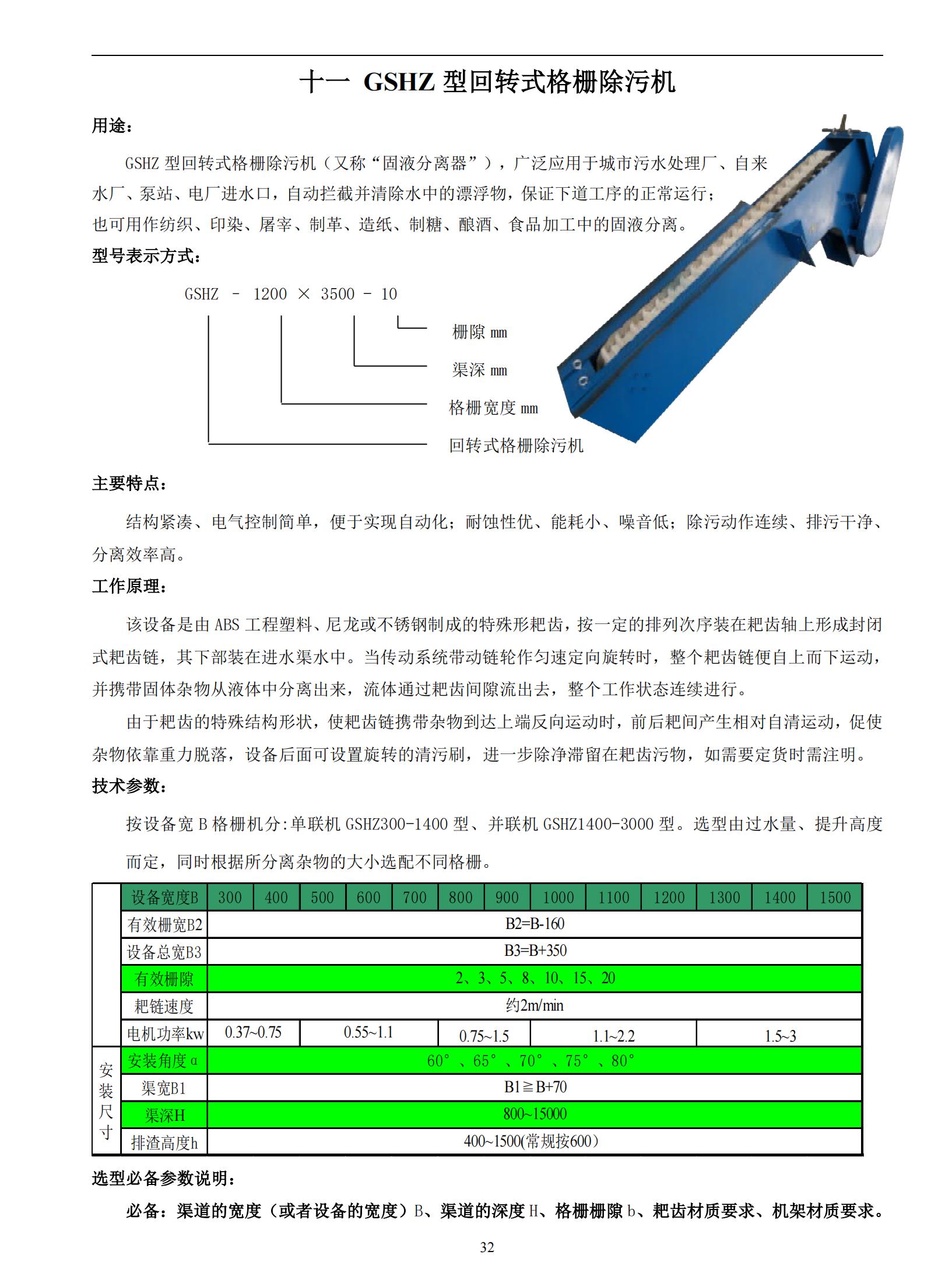 十一 GSHZ 型回转式格栅除污机

用途：

GSHZ 型回转式格栅除污机（又称“固液分离器”），广泛应用于城市污水处理厂、自来水厂、泵站、电厂进水口，自动拦截并清除水中的漂浮物，保证下道工序的正常运行；也可用作纺织、印染、屠宰、制革、造纸、制糖、酿酒、食品加工中的固液分离。

型号表示方式：

GSHZ － 1200 × 3500 － 10

栅隙 mm

渠深 mm

格栅宽度 mm

回转式格栅除污机

主要特点：

结构紧凑、电气控制简单，便于实现自动化；耐蚀性优、能耗小、噪音低；除污动作连续、排污干净、分离效率高。

工作原理：

该设备是由 ABS 工程塑料、尼龙或不锈钢制成的特殊形耙齿，按一定的排列次序装在耙齿轴上形成封闭式耙齿链，其下部装在进水渠水中。当传动系统带动链轮作匀速定向旋转时，整个耙齿链便自上而下运动，并携带固体杂物从液体中分离出来，流体通过耙齿间隙流出去，整个工作状态连续进行。

由于耙齿的特殊结构形状，使耙齿链携带杂物到达上端反向运动时，前后耙间产生相对自清运动，促使杂物依靠重力脱落，设备后面可设置旋转的清污刷，进一步除净滞留在耙齿污物，如需要定货时需注明。

技术参数：

按设备宽 B 格栅机分:单联机 GSHZ300-1400 型、并联机 GSHZ1400-3000 型。选型由过水量、提升高度而定，同时根据所分离杂物的大小选配不同格栅。

| | 设备宽度B | 300 | 400 | 500 | 600 | 700 | 800 | 900 | 1000 | 1100 | 1200 | 1300 | 1400 | 1500 |
|---|---|---|---|---|---|---|---|---|---|---|---|---|---|---|
| | 有效栅宽B2 | B2=B-160 | | | | | | | | | | | | |
| | 设备总宽B3 | B3=B+350 | | | | | | | | | | | | |
| | 有效栅隙 | 2、3、5、8、10、15、20 | | | | | | | | | | | | |
| | 耙链速度 | 约2m/min | | | | | | | | | | | | |
| | 电机功率kw | 0.37~0.75 | | 0.55~1.1 | | | 0.75~1.5 | | 1.1~2.2 | | | 1.5~3 | | |
| 安装尺寸 | 安装角度α | 60°、65°、70°、75°、80° | | | | | | | | | | | | |
| | 渠宽B1 | B1≧B+70 | | | | | | | | | | | | |
| | 渠深H | 800~15000 | | | | | | | | | | | | |
| | 排渣高度h | 400~1500(常规按600) | | | | | | | | | | | | |

选型必备参数说明：

必备：渠道的宽度（或者设备的宽度）B、渠道的深度 H、格栅栅隙 b、耙齿材质要求、机架材质要求。

32