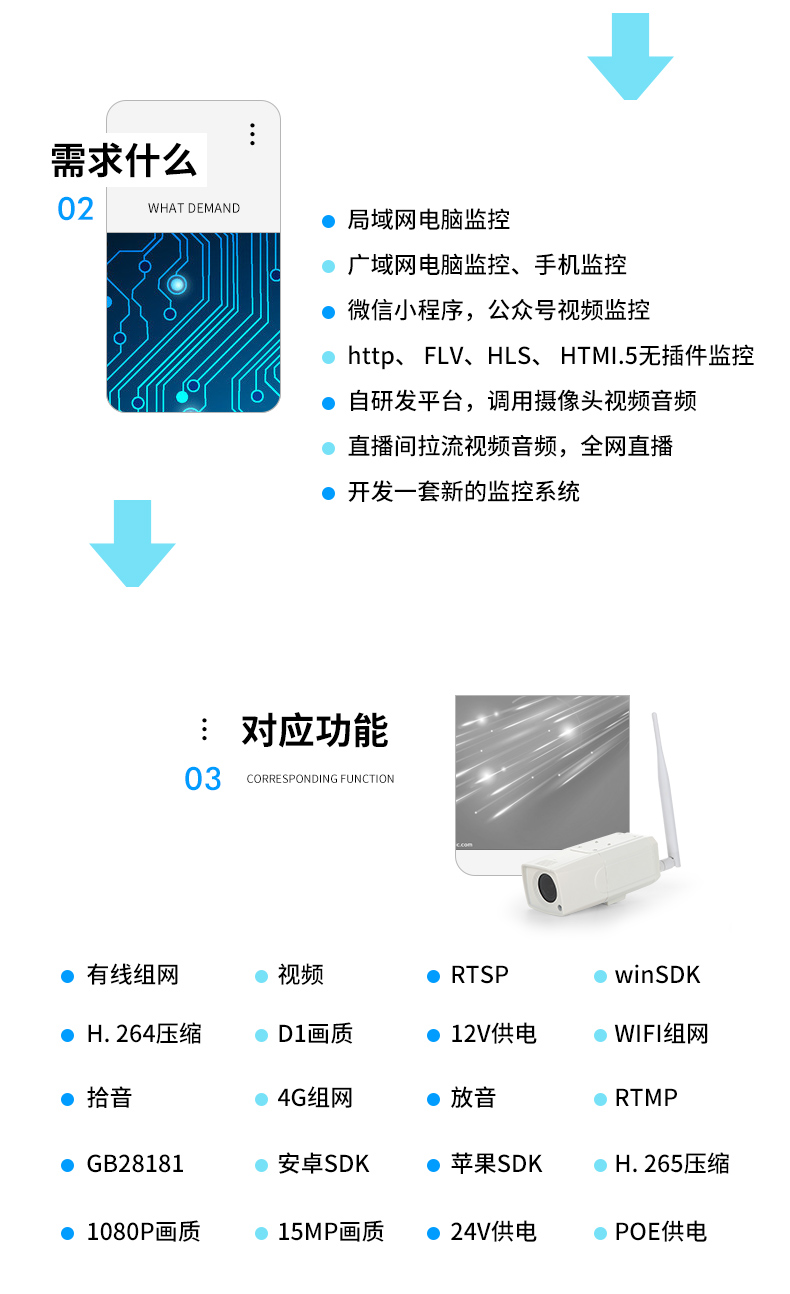 需求什么
02
WHAT DEMAND

局域网电脑监控
广域网电脑监控、手机监控
微信小程序，公众号视频监控
http、 FLV、HLS、 HTMI.5无插件监控
自研发平台，调用摄像头视频音频
直播间拉流视频音频，全网直播
开发一套新的监控系统

对应功能
03
CORRESPONDING FUNCTION

有线组网
视频
RTSP
winSDK
H. 264压缩
D1画质
12V供电
WIFI组网
拾音
4G组网
放音
RTMP
GB28181
安卓SDK
苹果SDK
H. 265压缩
1080P画质
15MP画质
24V供电
POE供电