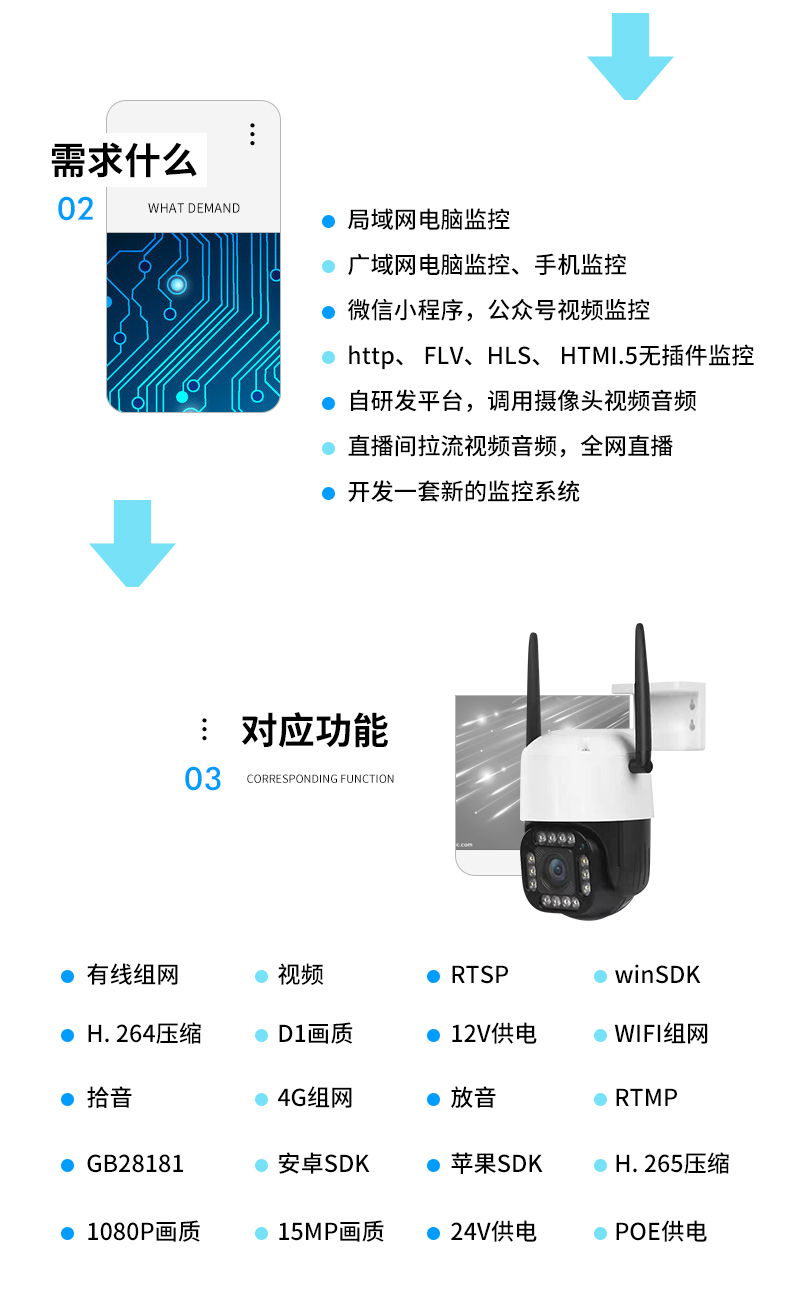 需求什么
02
WHAT DEMAND

局域网电脑监控
广域网电脑监控、手机监控
微信小程序，公众号视频监控
http、 FLV、HLS、 HTMI.5无插件监控
自研发平台，调用摄像头视频音频
直播间拉流视频音频，全网直播
开发一套新的监控系统

对应功能
03
CORRESPONDING FUNCTION

| 有线组网 | 视频 | RTSP | winSDK |
|---|---|---|---|
| H. 264压缩 | D1画质 | 12V供电 | WIFI组网 |
| 拾音 | 4G组网 | 放音 | RTMP |
| GB28181 | 安卓SDK | 苹果SDK | H. 265压缩 |
| 1080P画质 | 15MP画质 | 24V供电 | POE供电 |