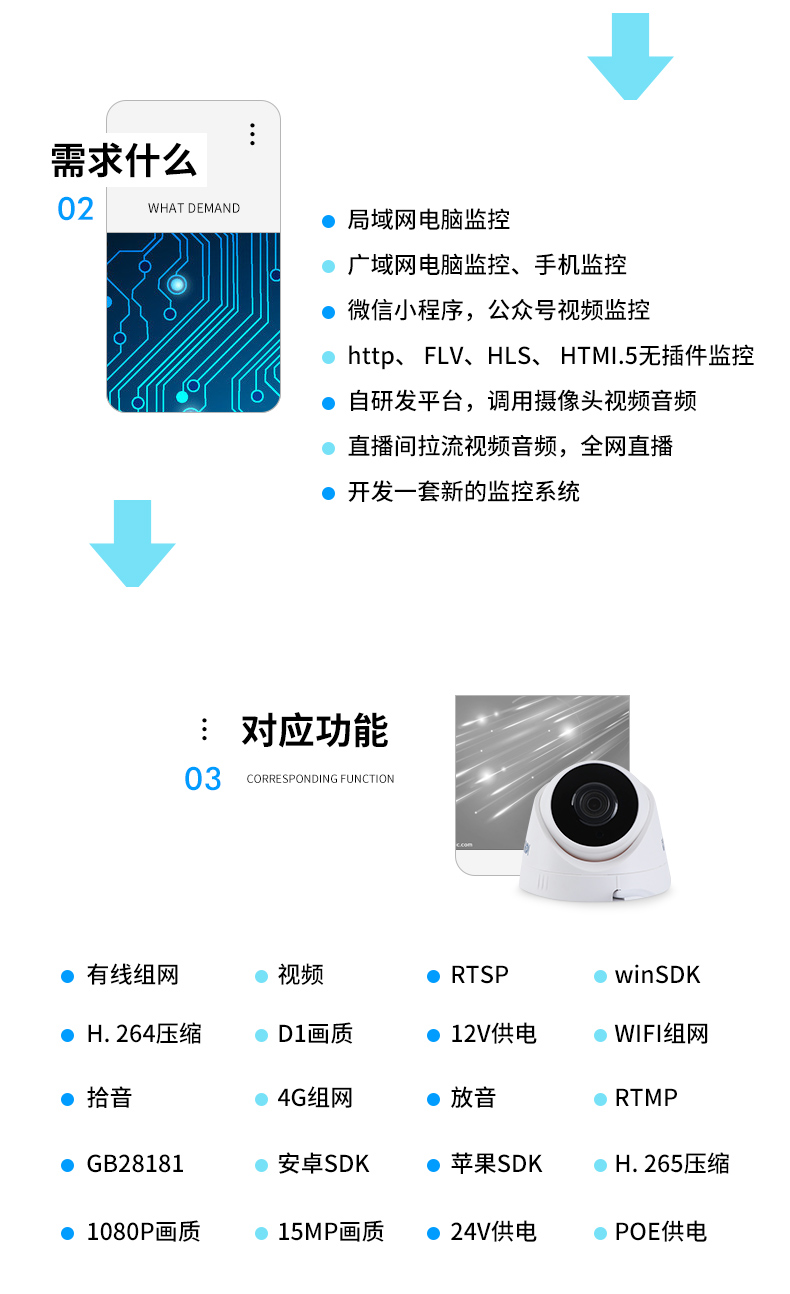 需求什么
02
WHAT DEMAND

局域网电脑监控
广域网电脑监控、手机监控
微信小程序，公众号视频监控
http、 FLV、HLS、 HTMI.5无插件监控
自研发平台，调用摄像头视频音频
直播间拉流视频音频，全网直播
开发一套新的监控系统

对应功能
03
CORRESPONDING FUNCTION

有线组网
视频
RTSP
winSDK
H. 264压缩
D1画质
12V供电
WIFI组网
拾音
4G组网
放音
RTMP
GB28181
安卓SDK
苹果SDK
H. 265压缩
1080P画质
15MP画质
24V供电
POE供电