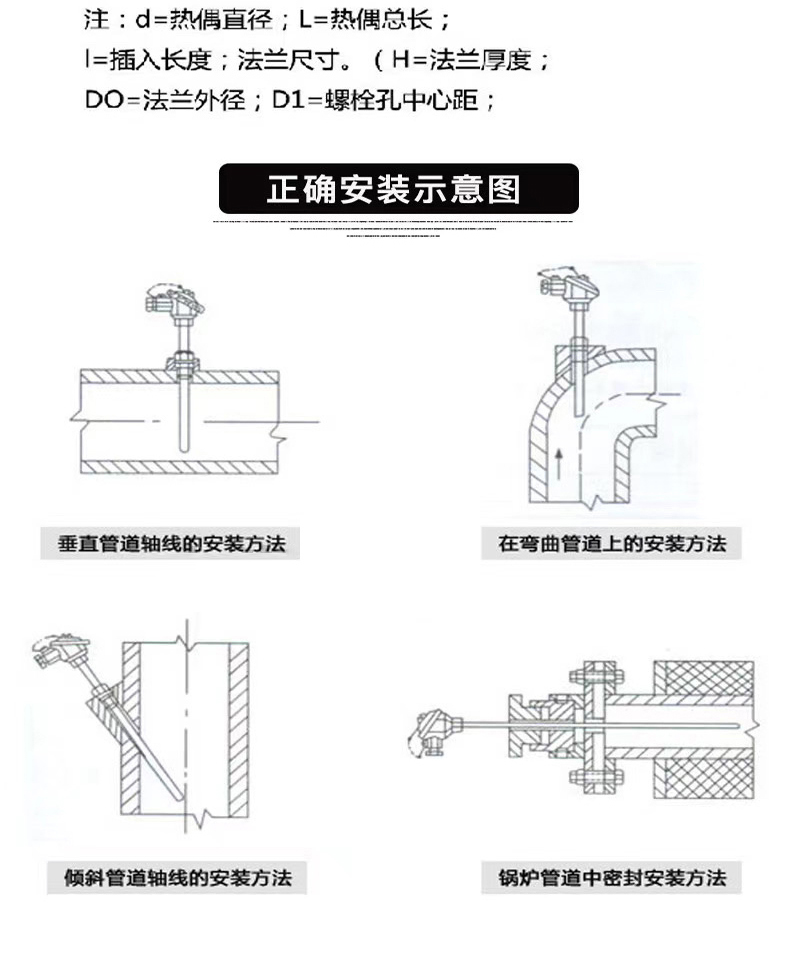 注：d=热偶直径；L=热偶总长；
l=插入长度；法兰尺寸。（H=法兰厚度；
DO=法兰外径；D1=螺栓孔中心距；

正确安装示意图

垂直管道轴线的安装方法

在弯曲管道上的安装方法

倾斜管道轴线的安装方法

锅炉管道中密封安装方法