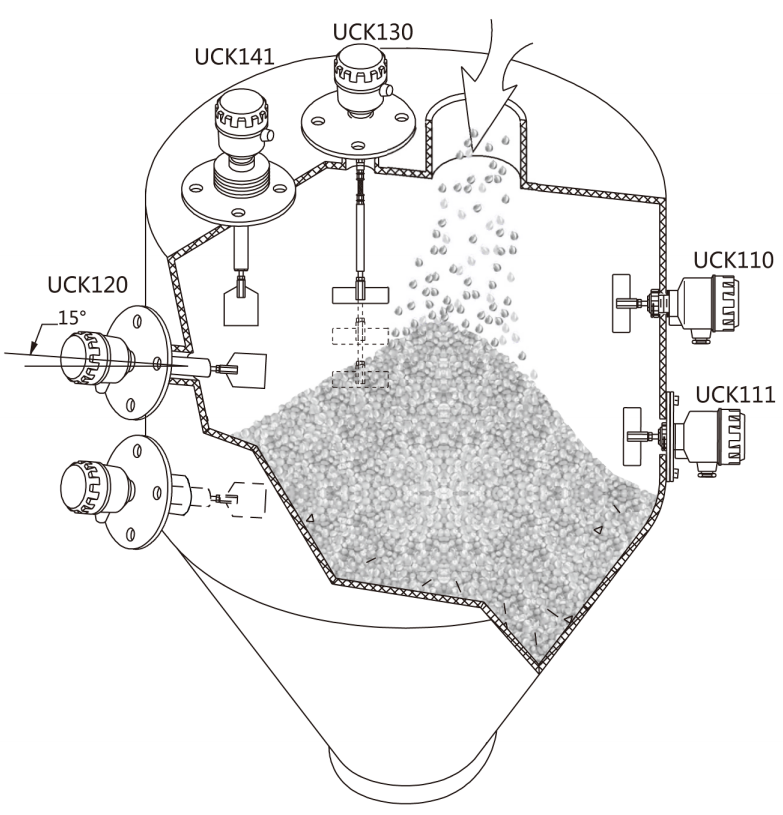 UCK130
UCK141
UCK110
UCK120
15°
UCK111