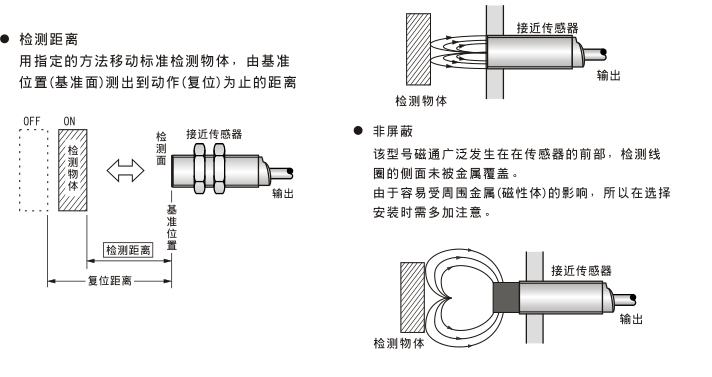 ● 检测距离
用指定的方法移动标准检测物体，由基准位置(基准面)测出到动作(复位)为止的距离

OFF ON
检测物体
检测面
接近传感器
输出
基准位置
检测距离
复位距离

接近传感器
输出
检测物体

● 非屏蔽
该型号磁通广泛发生在在传感器的前部，检测线圈的侧面未被金属覆盖。
由于容易受周围金属(磁性体)的影响，所以在选择安装时需多加注意。

接近传感器
输出
检测物体