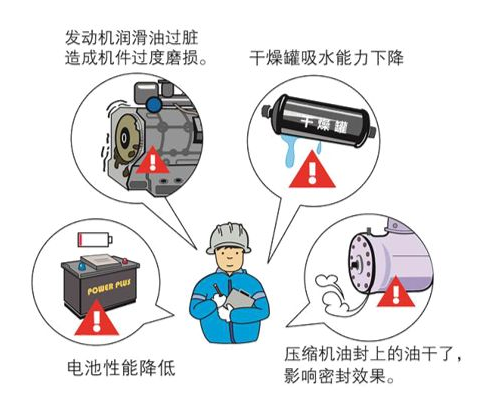 发动机润滑油过脏
造成机件过度磨损。

干燥罐吸水能力下降

干燥罐

POWER PLUS

电池性能降低

压缩机油封上的油干了，
影响密封效果。