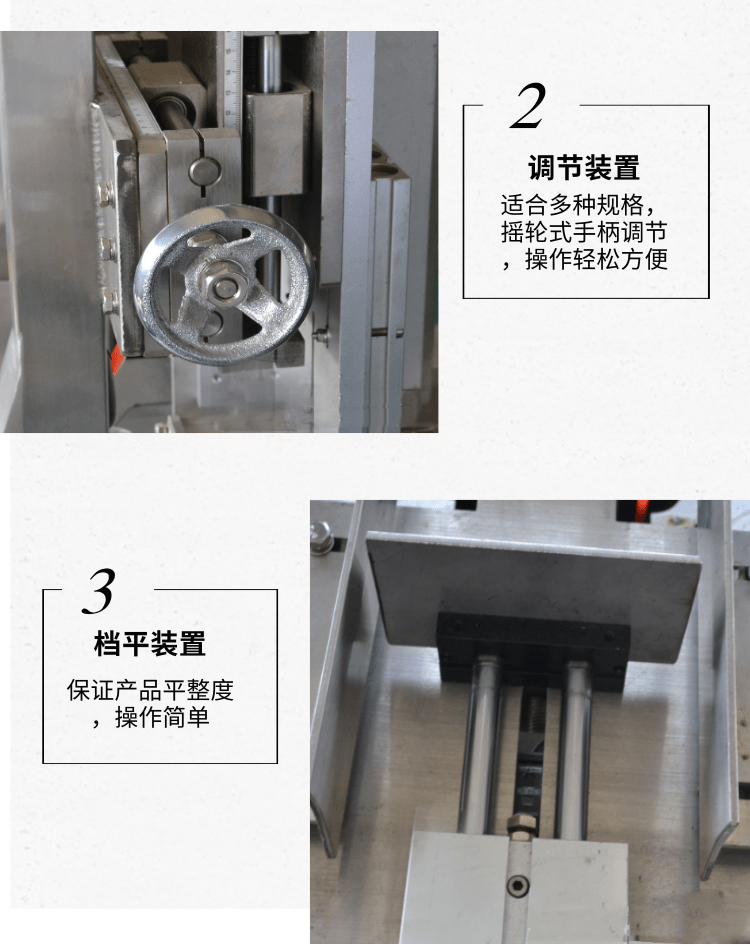 2

调节装置

适合多种规格，摇轮式手柄调节，操作轻松方便

3

档平装置

保证产品平整度，操作简单