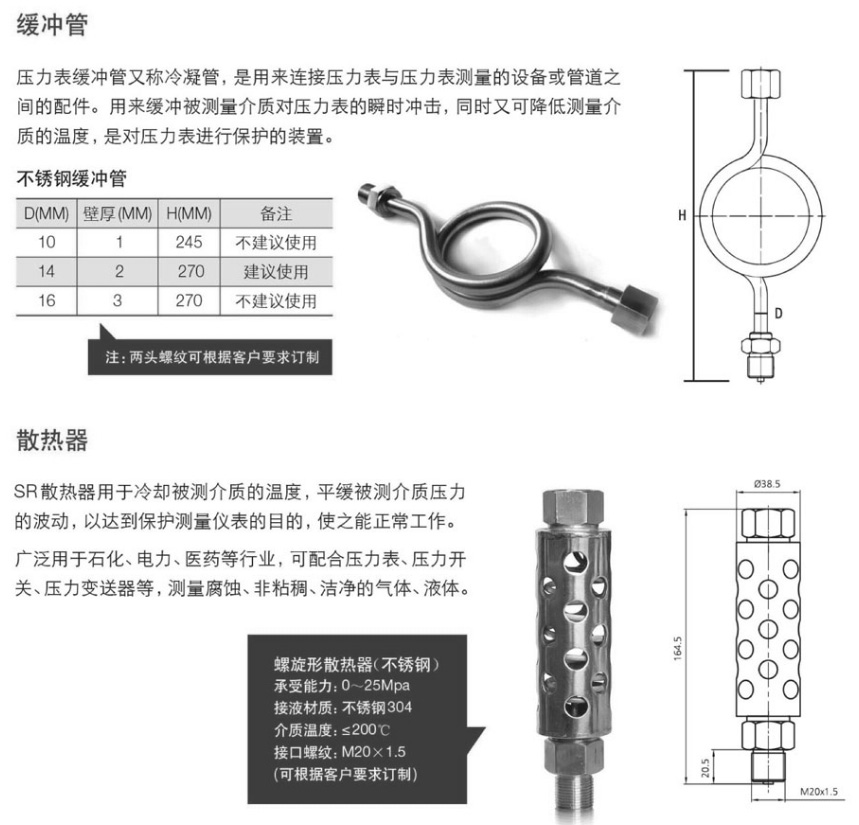 缓冲管

压力表缓冲管又称冷凝管，是用来连接压力表与压力表测量的设备或管道之间的配件。用来缓冲被测量介质对压力表的瞬时冲击，同时又可降低测量介质的温度，是对压力表进行保护的装置。

不锈钢缓冲管

| D(MM) | 壁厚(MM) | H(MM) | 备注 |
|---|---|---|---|
| 10 | 1 | 245 | 不建议使用 |
| 14 | 2 | 270 | 建议使用 |
| 16 | 3 | 270 | 不建议使用 |

注：两头螺纹可根据客户要求订制

H

D

散热器

SR散热器用于冷却被测介质的温度，平缓被测介质压力的波动，以达到保护测量仪表的目的，使之能正常工作。

广泛用于石化、电力、医药等行业，可配合压力表、压力开关、压力变送器等，测量腐蚀、非粘稠、洁净的气体、液体。

螺旋形散热器（不锈钢）
承受能力：0~25Mpa
接液材质：不锈钢304
介质温度：≤200℃
接口螺纹：M20×1.5
（可根据客户要求订制）

Ø38.5

164.5

20.5

M20x1.5