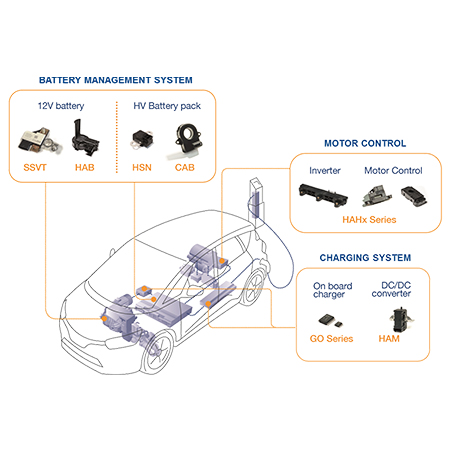 BATTERY MANAGEMENT SYSTEM

12V battery

SSVT HAB

HV Battery pack

HSN CAB

MOTOR CONTROL

Inverter

Motor Control

HAHx Series

CHARGING SYSTEM

On board charger

GO Series

DC/DC converter

HAM