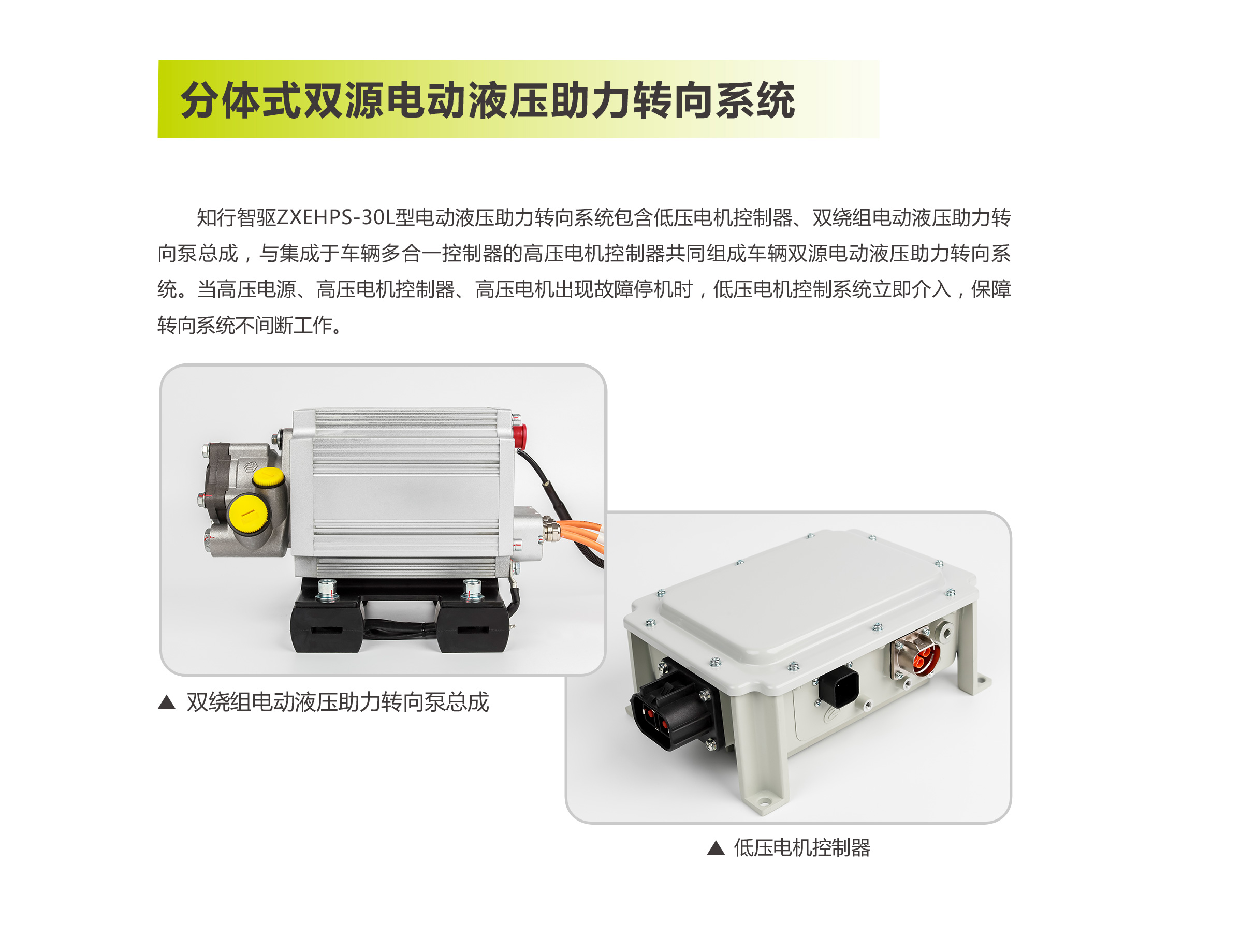 分体式双源电动液压助力转向系统

知行智驱ZXEHPS-30L型电动液压助力转向系统包含低压电机控制器、双绕组电动液压助力转向泵总成，与集成于车辆多合一控制器的高压电机控制器共同组成车辆双源电动液压助力转向系统。当高压电源、高压电机控制器、高压电机出现故障停机时，低压电机控制系统立即介入，保障转向系统不间断工作。

▲ 双绕组电动液压助力转向泵总成

▲ 低压电机控制器