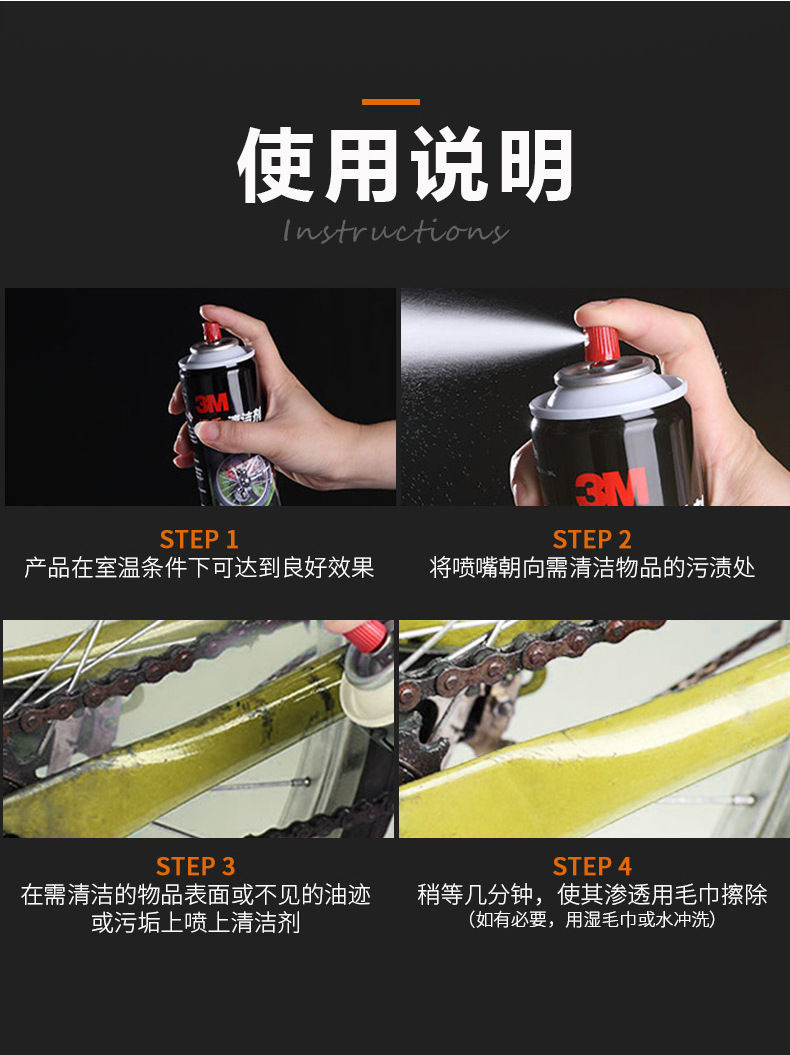 使用说明

Instructions

3M

3M

STEP 1
产品在室温条件下可达到良好效果

STEP 2
将喷嘴朝向需清洁物品的污渍处

STEP 3
在需清洁的物品表面或不见的油迹或污垢上喷上清洁剂

STEP 4
稍等几分钟，使其渗透用毛巾擦除
（如有必要，用湿毛巾或水冲洗）