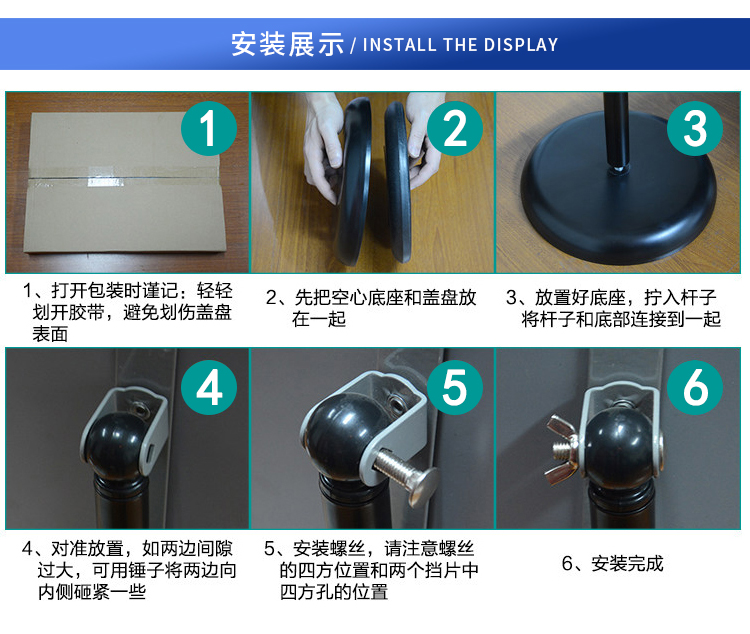 安装展示 / INSTALL THE DISPLAY

1

2

3

1、打开包装时谨记：轻轻划开胶带，避免划伤盖盘表面

2、先把空心底座和盖盘放在一起

3、放置好底座，拧入杆子将杆子和底部连接到一起

4

5

6

4、对准放置，如两边间隙过大，可用锤子将两边向内侧砸紧一些

5、安装螺丝，请注意螺丝的四方位置和两个挡片中四方孔的位置

6、安装完成