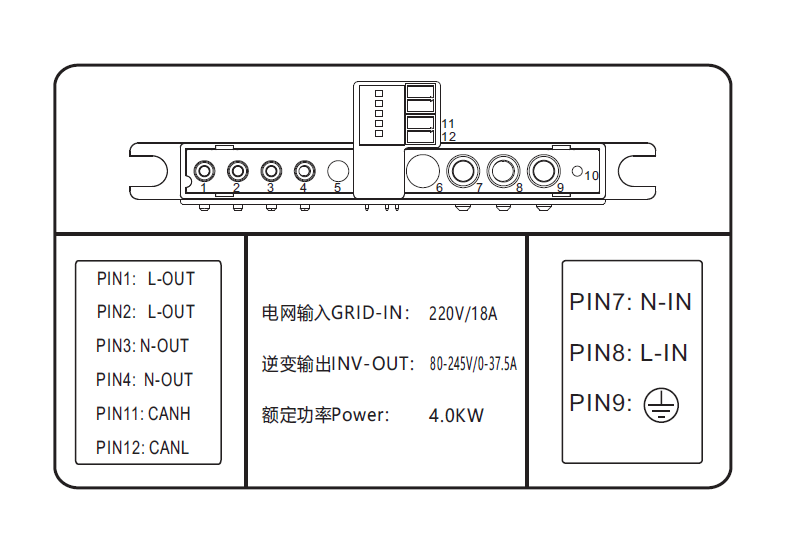 11
12
1 2 3 4 5 6 7 8 9 10

PIN1: L-OUT
PIN2: L-OUT
PIN3: N-OUT
PIN4: N-OUT
PIN11: CANH
PIN12: CANL

电网输入GRID-IN: 220V/18A
逆变输出INV-OUT: 80-245V/0-37.5A
额定功率Power: 4.0KW

PIN7: N-IN
PIN8: L-IN
PIN9: