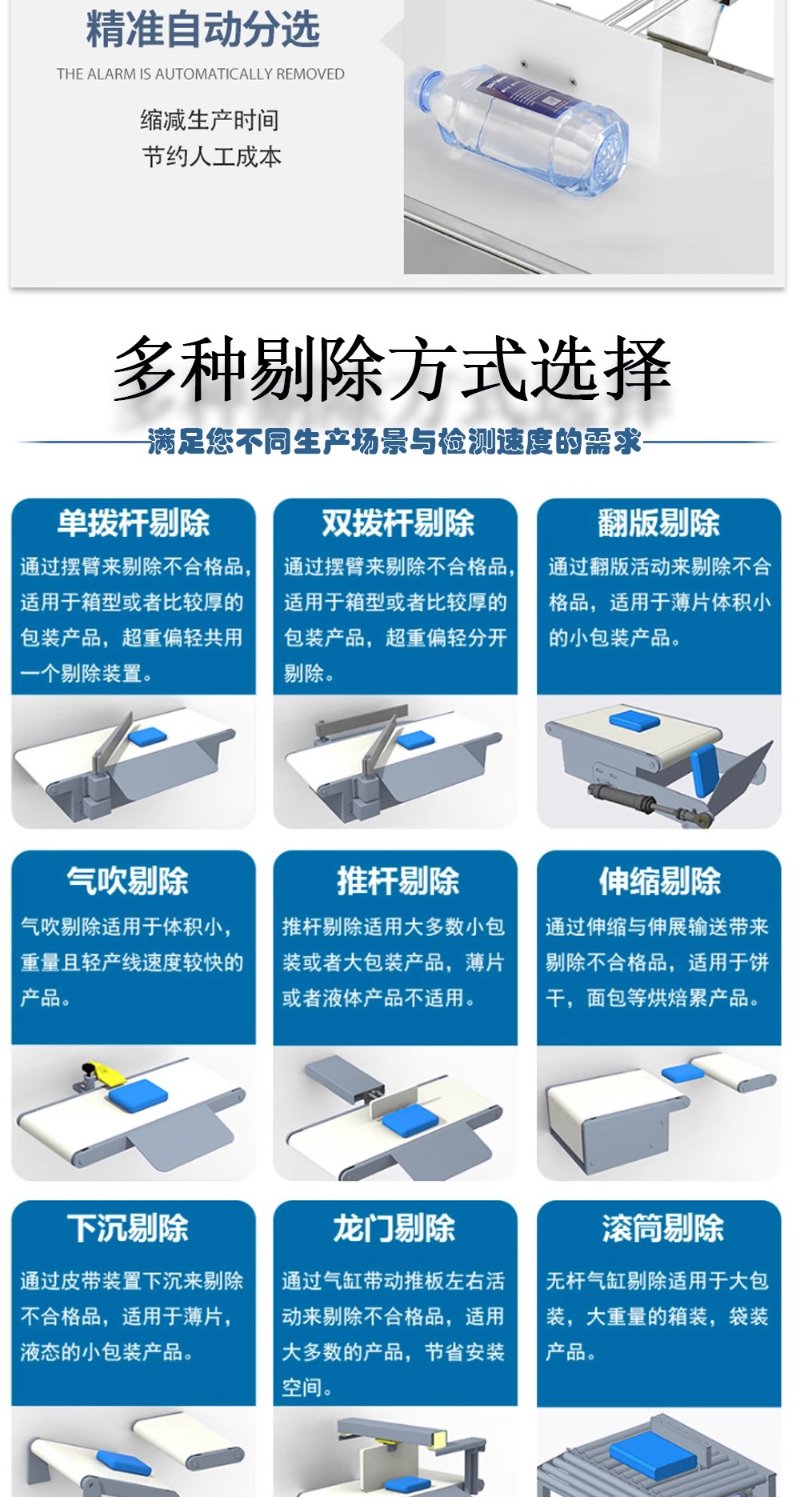 精准自动分选

THE ALARM IS AUTOMATICALLY REMOVED

缩减生产时间
节约人工成本

多种剔除方式选择

满足您不同生产场景与检测速度的需求

单拨杆剔除

通过摆臂来剔除不合格品，适用于箱型或者比较厚的包装产品，超重偏轻共用一个剔除装置。

双拨杆剔除

通过摆臂来剔除不合格品，适用于箱型或者比较厚的包装产品，超重偏轻分开剔除。

翻版剔除

通过翻版活动来剔除不合格品，适用于薄片体积小的小包装产品。

气吹剔除

气吹剔除适用于体积小，重量且轻产线速度较快的产品。

推杆剔除

推杆剔除适用大多数小包装或者大包装产品，薄片或者液体产品不适用。

伸缩剔除

通过伸缩与伸展输送带来剔除不合格品，适用于饼干，面包等烘焙累产品。

下沉剔除

通过皮带装置下沉来剔除不合格品，适用于薄片，液态的小包装产品。

龙门剔除

通过气缸带动推板左右活动来剔除不合格品，适用大多数的产品，节省安装空间。

滚筒剔除

无杆气缸剔除适用于大包装，大重量的箱装，袋装产品。