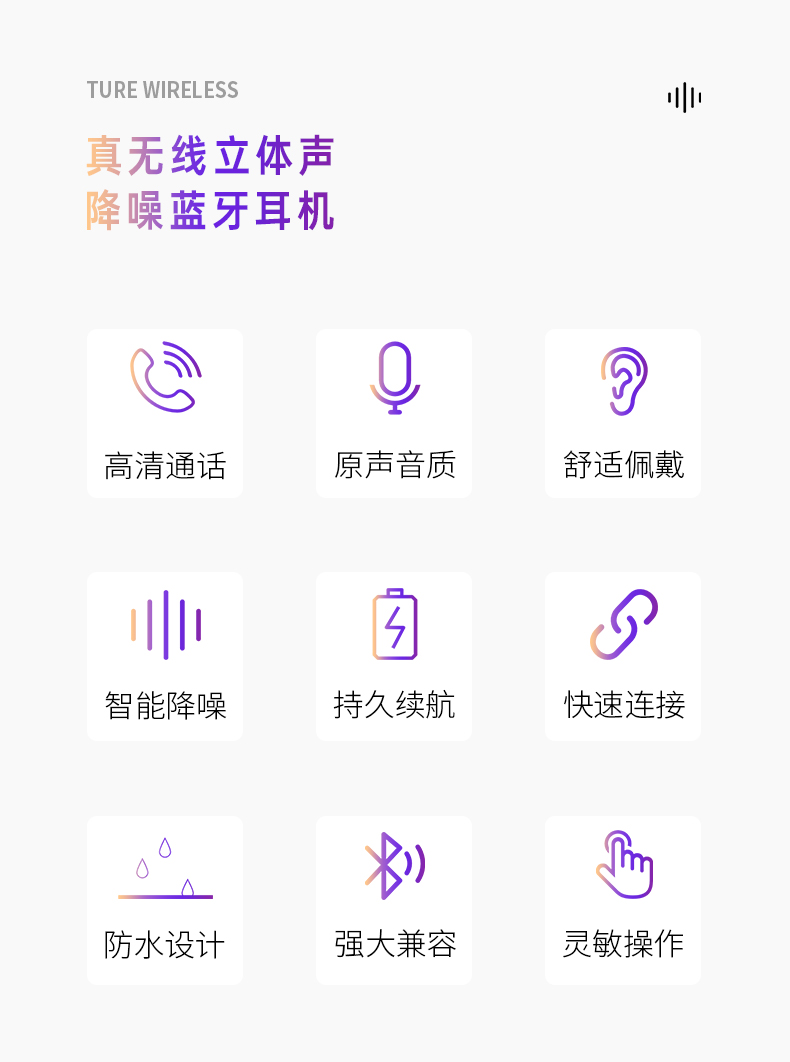 TURE WIRELESS

真无线立体声
降噪蓝牙耳机

高清通话

原声音质

舒适佩戴

智能降噪

持久续航

快速连接

防水设计

强大兼容

灵敏操作