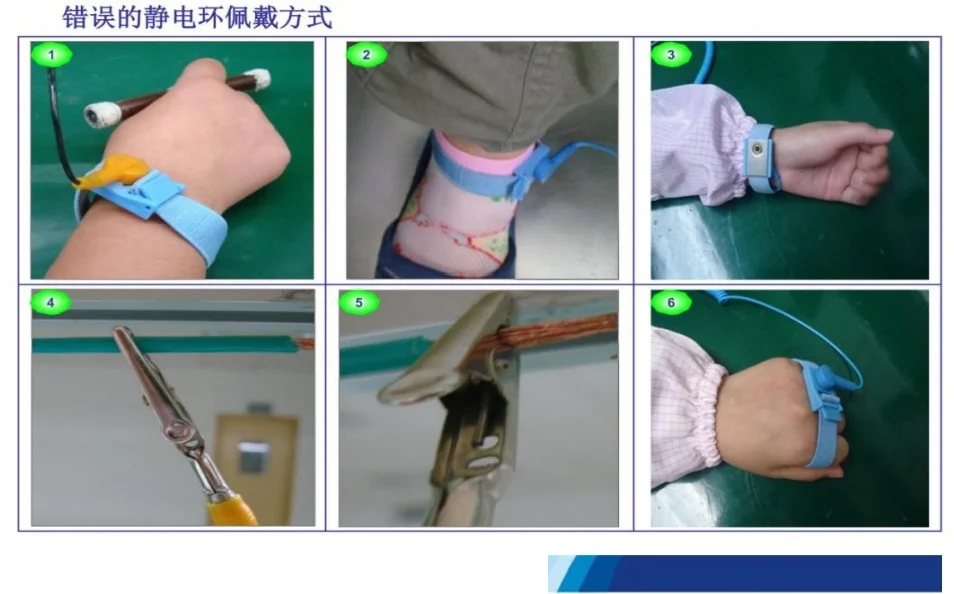 错误的静电环佩戴方式

1

2

3

4

5

6