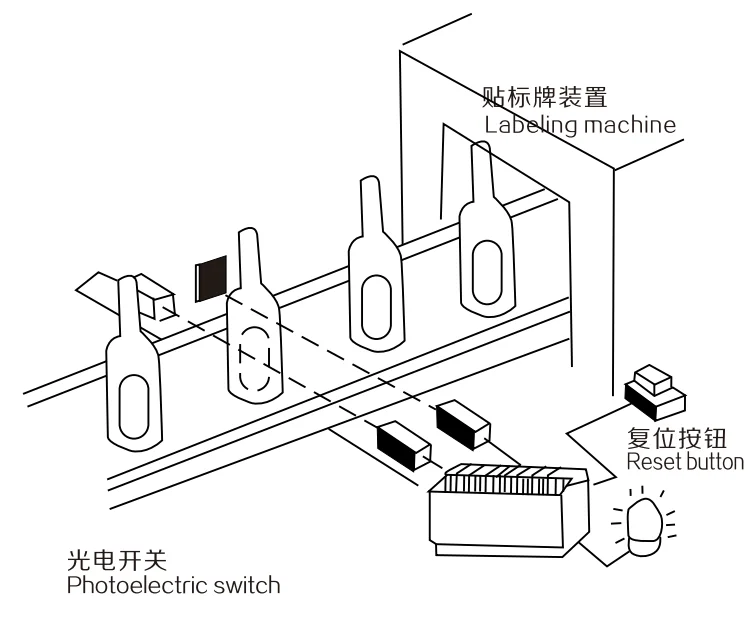 贴标牌装置
Labeling machine

复位按钮
Reset button

光电开关
Photoelectric switch