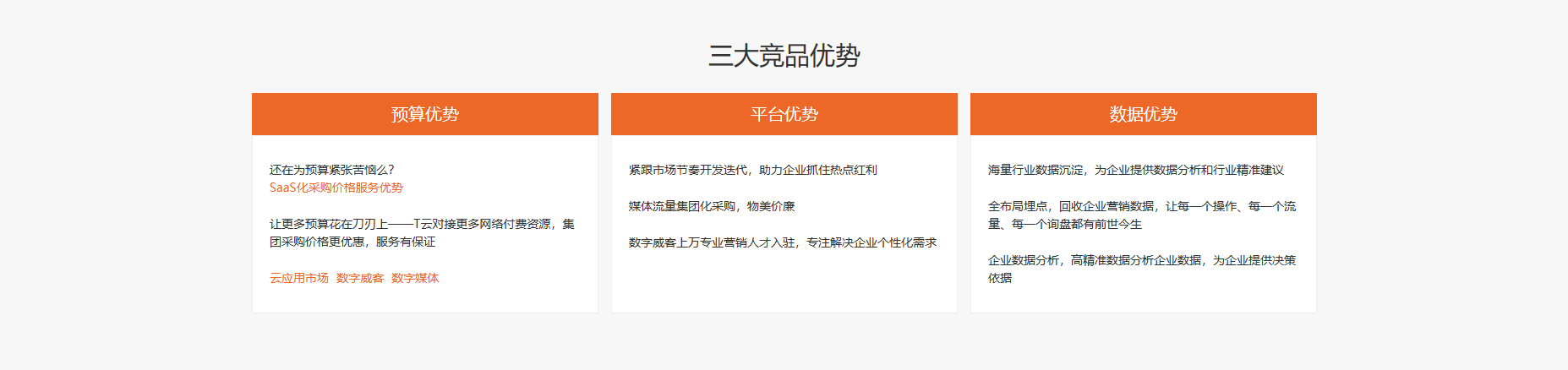 三大竞品优势

预算优势

还在为预算紧张苦恼么?
SaaS化采购价格服务优势

让更多预算花在刀刃上——T云对接更多网络付费资源，集团采购价格更优惠，服务有保证

云应用市场 数字威客 数字媒体

平台优势

紧跟市场节奏开发迭代，助力企业抓住热点红利

媒体流量集团化采购，物美价廉

数字威客上万专业营销人才入驻，专注解决企业个性化需求

数据优势

海量行业数据沉淀，为企业提供数据分析和行业精准建议

全布局埋点，回收企业营销数据，让每一个操作、每一个流量、每一个询盘都有前世今生

企业数据分析，高精准数据分析企业数据，为企业提供决策依据