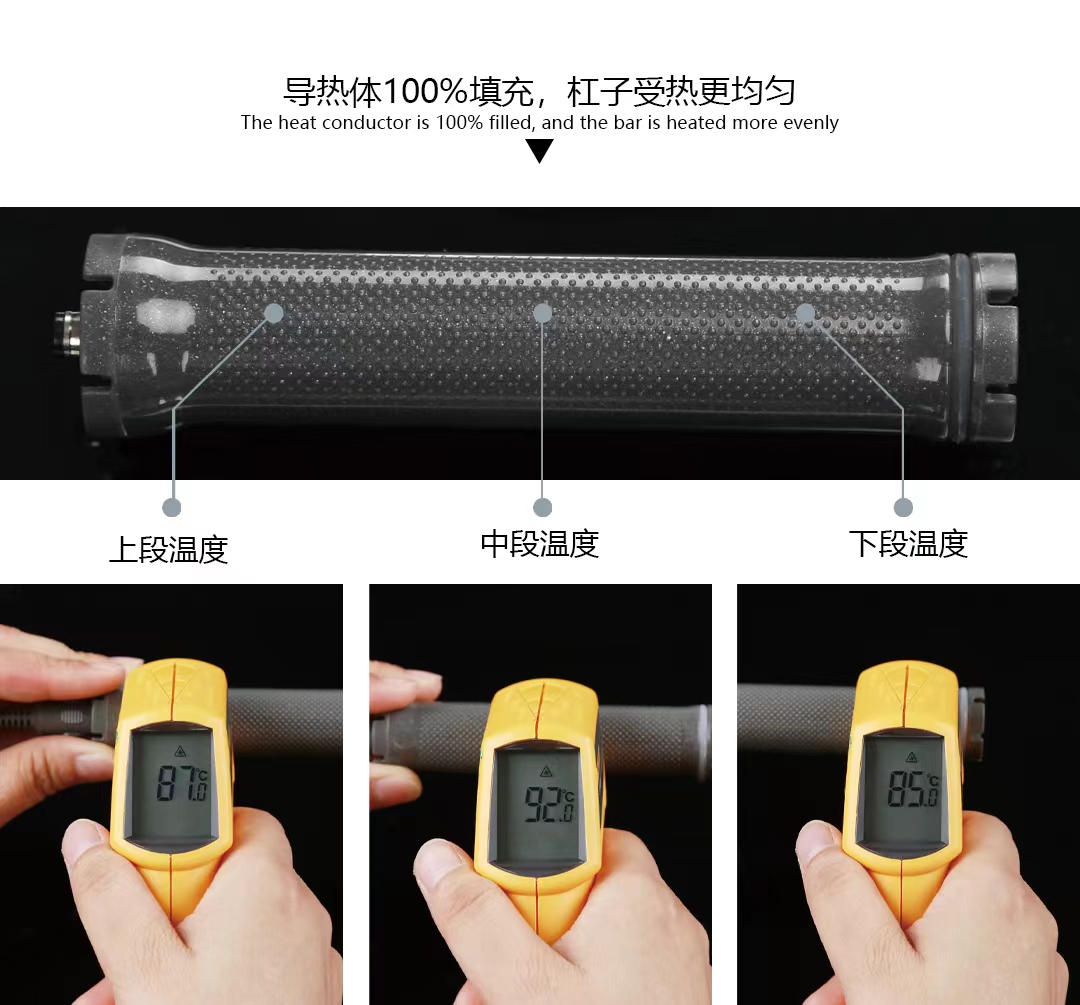 导热体100%填充，杠子受热更均匀
The heat conductor is 100% filled, and the bar is heated more evenly

上段温度

中段温度

下段温度

87.0 °C

92.0 °C

85.0 °C